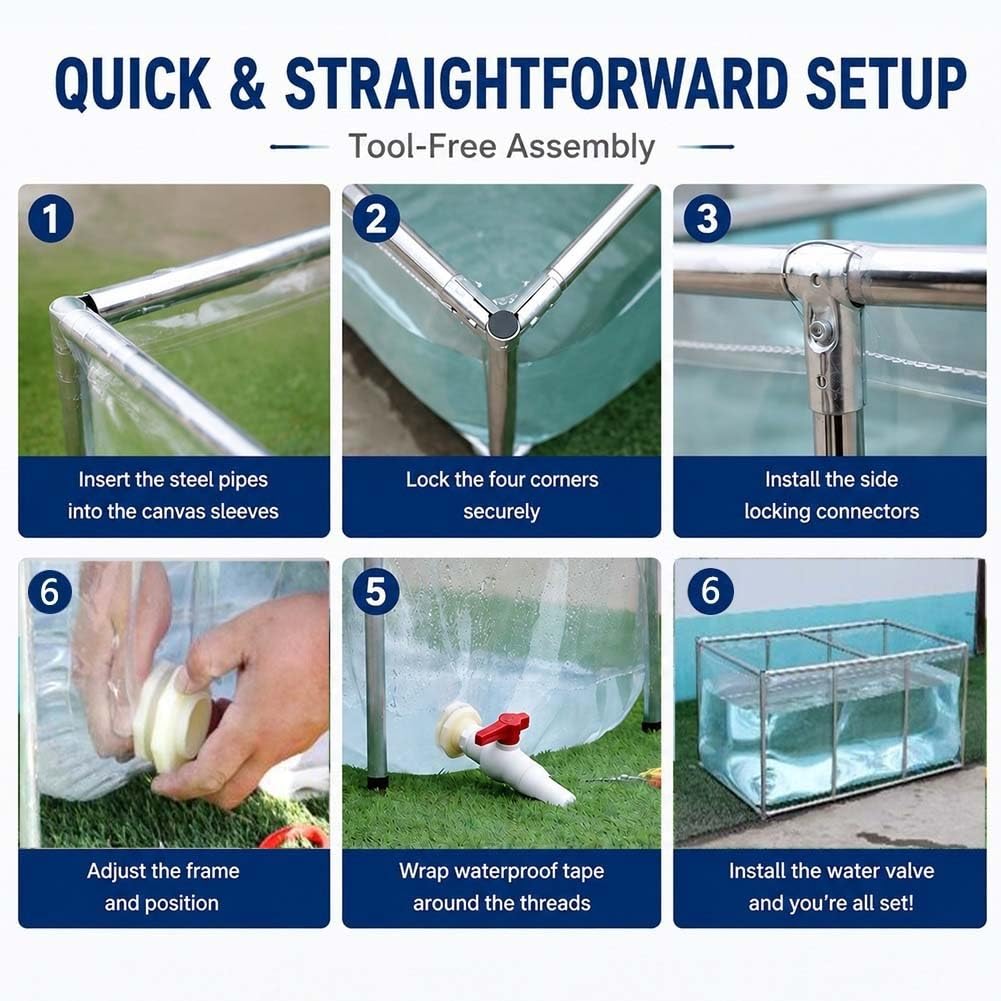 QUICK & STRAIGHTFORWARD SETUP

Tool-Free Assembly

1

Insert the steel pipes into the canvas sleeves

2

Lock the four corners securely

3

Install the side locking connectors

6

Adjust the frame and position

5

Wrap waterproof tape around the threads

6

Install the water valve and you're all set!