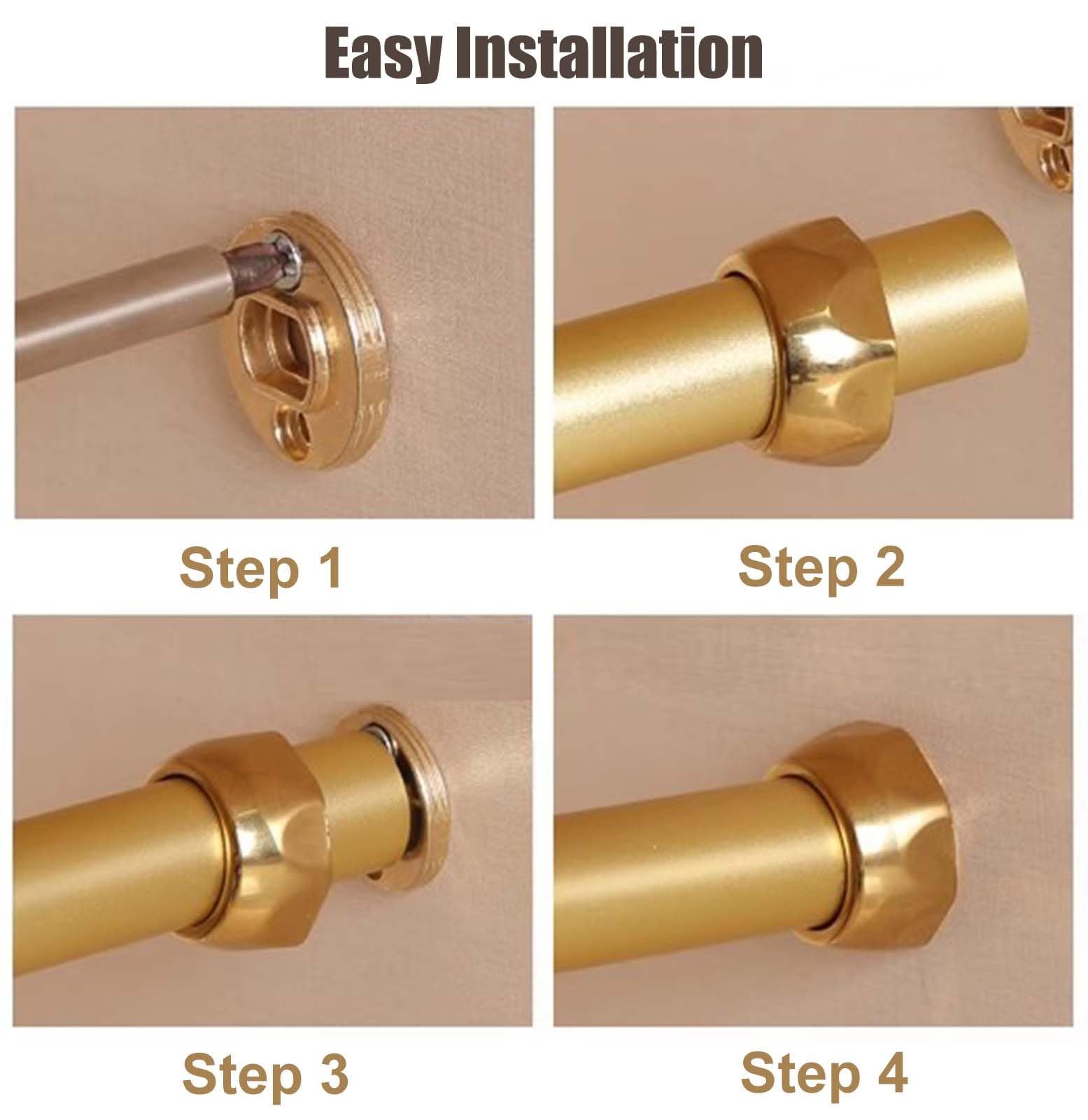 Easy Installation

Step 1

Step 2

Step 3

Step 4