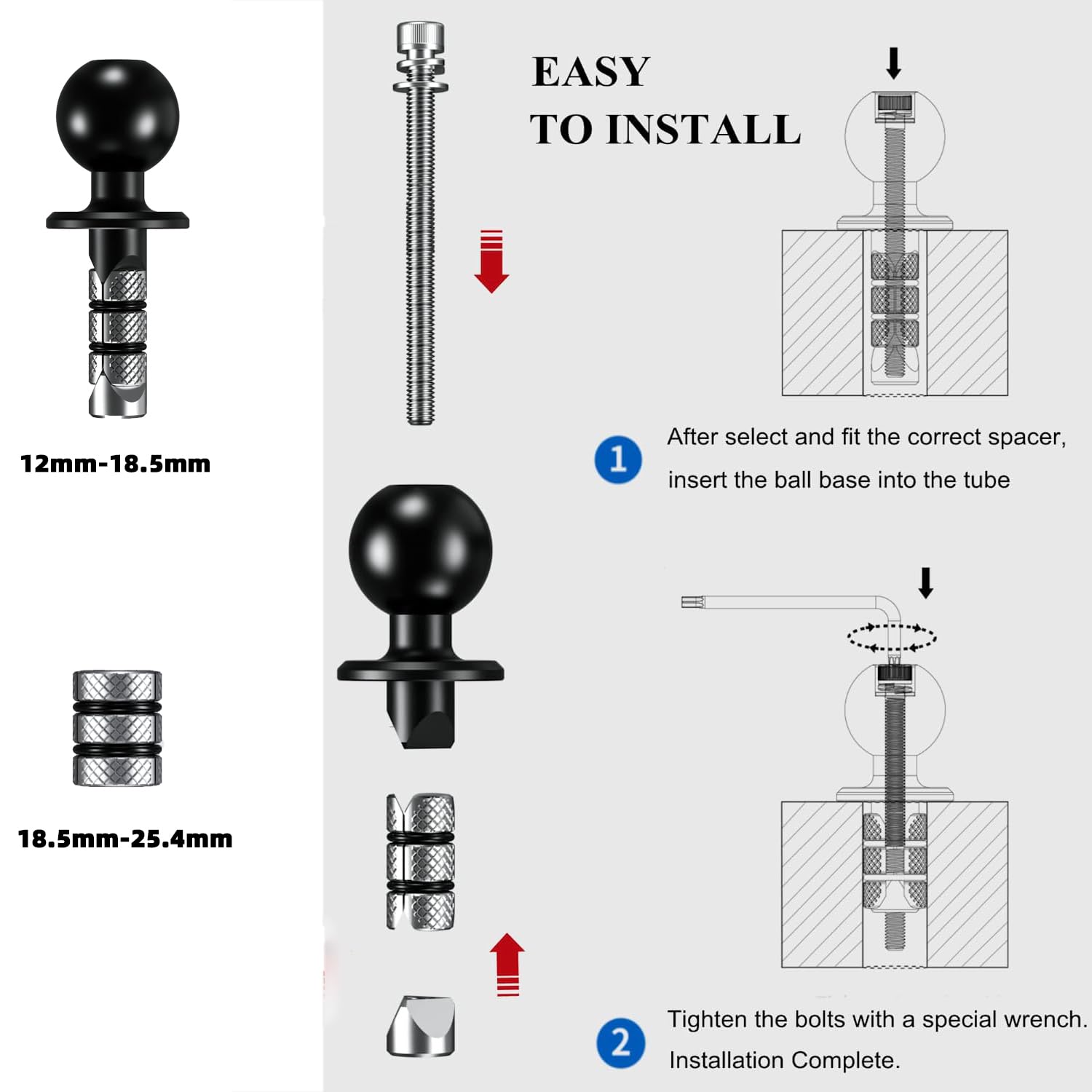 12mm-18.5mm

18.5mm-25.4mm

EASY TO INSTALL

1 After select and fit the correct spacer, insert the ball base into the tube

2 Tighten the bolts with a special wrench. Installation Complete.