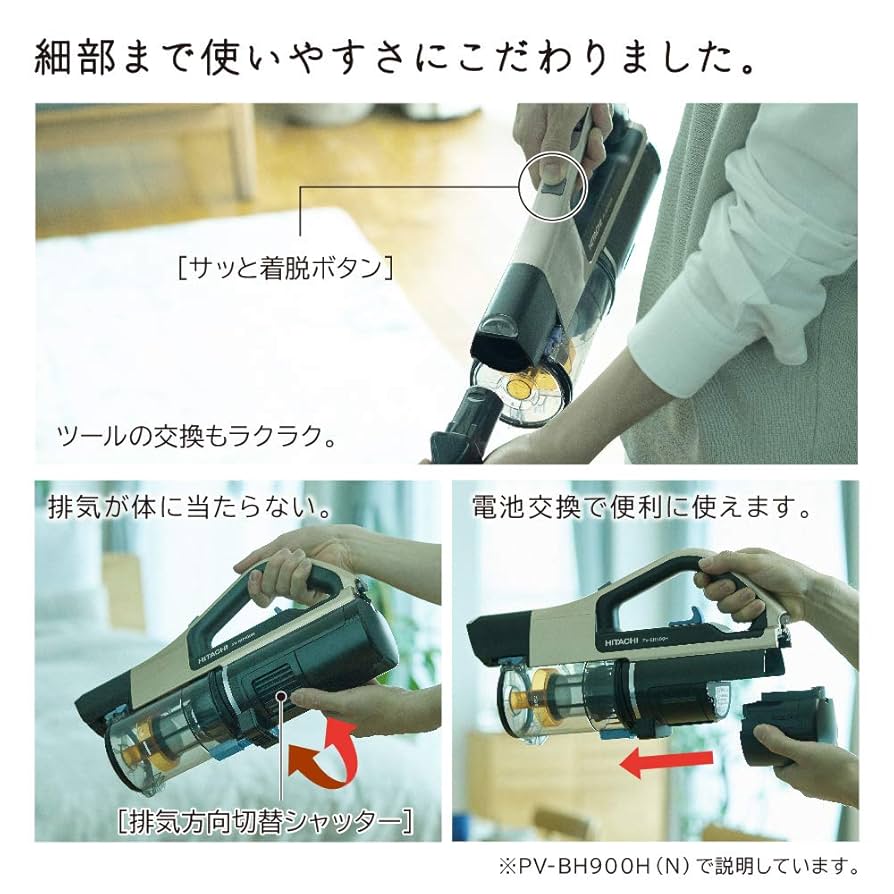 細部まで使いやすさにこだわりました。

[サッと着脱ボタン]

ツールの交換もラクラク。

排気が体に当たらない。

HITACHI

[排気方向切替シャッター]

電池交換で便利に使えます。

HITACHI

※PV-BH900H(N)で説明しています。