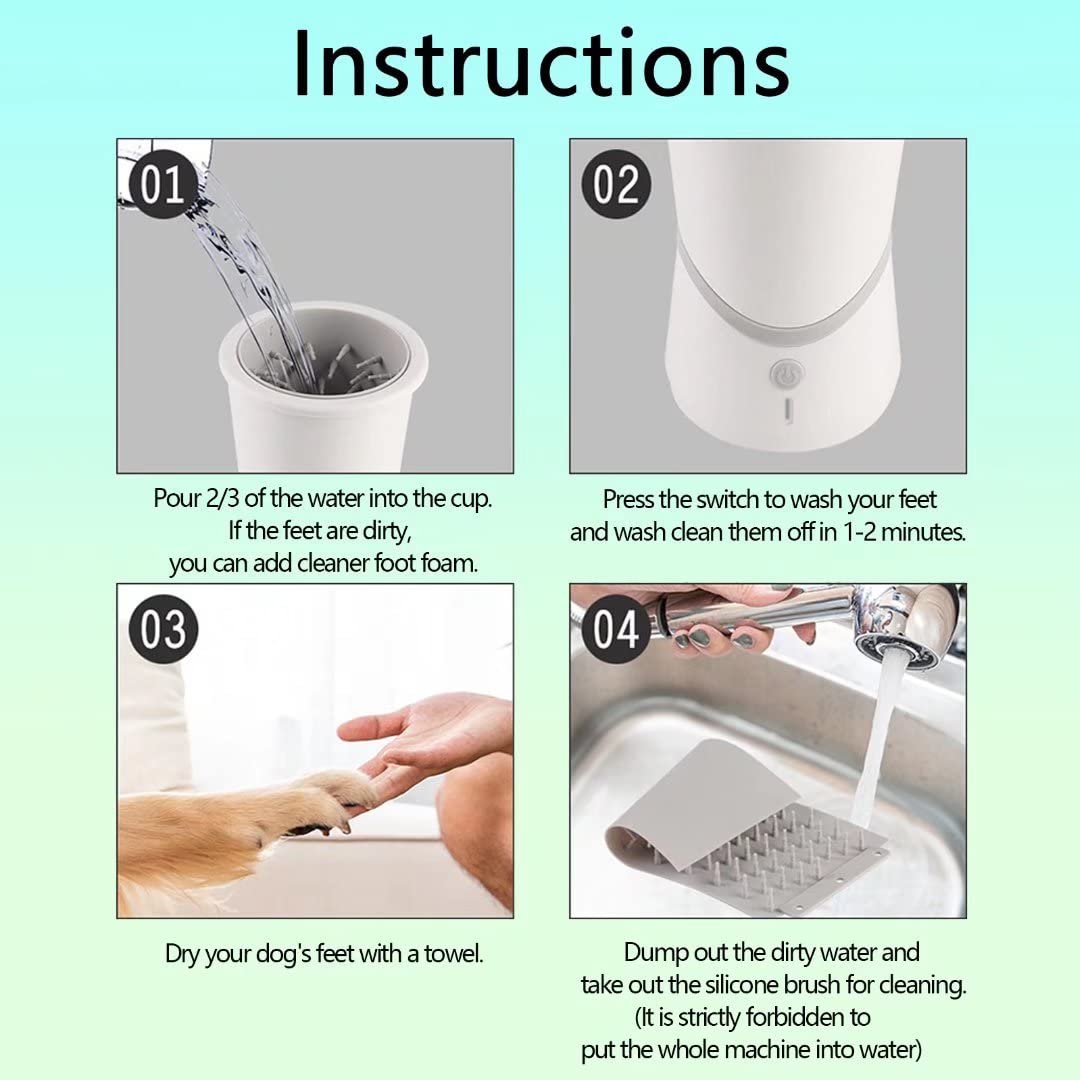 Instructions

01

Pour 2/3 of the water into the cup. If the feet are dirty, you can add cleaner foot foam.

02

Press the switch to wash your feet and wash clean them off in 1-2 minutes.

03

Dry your dog's feet with a towel.

04

Dump out the dirty water and take out the silicone brush for cleaning. (It is strictly forbidden to put the whole machine into water)