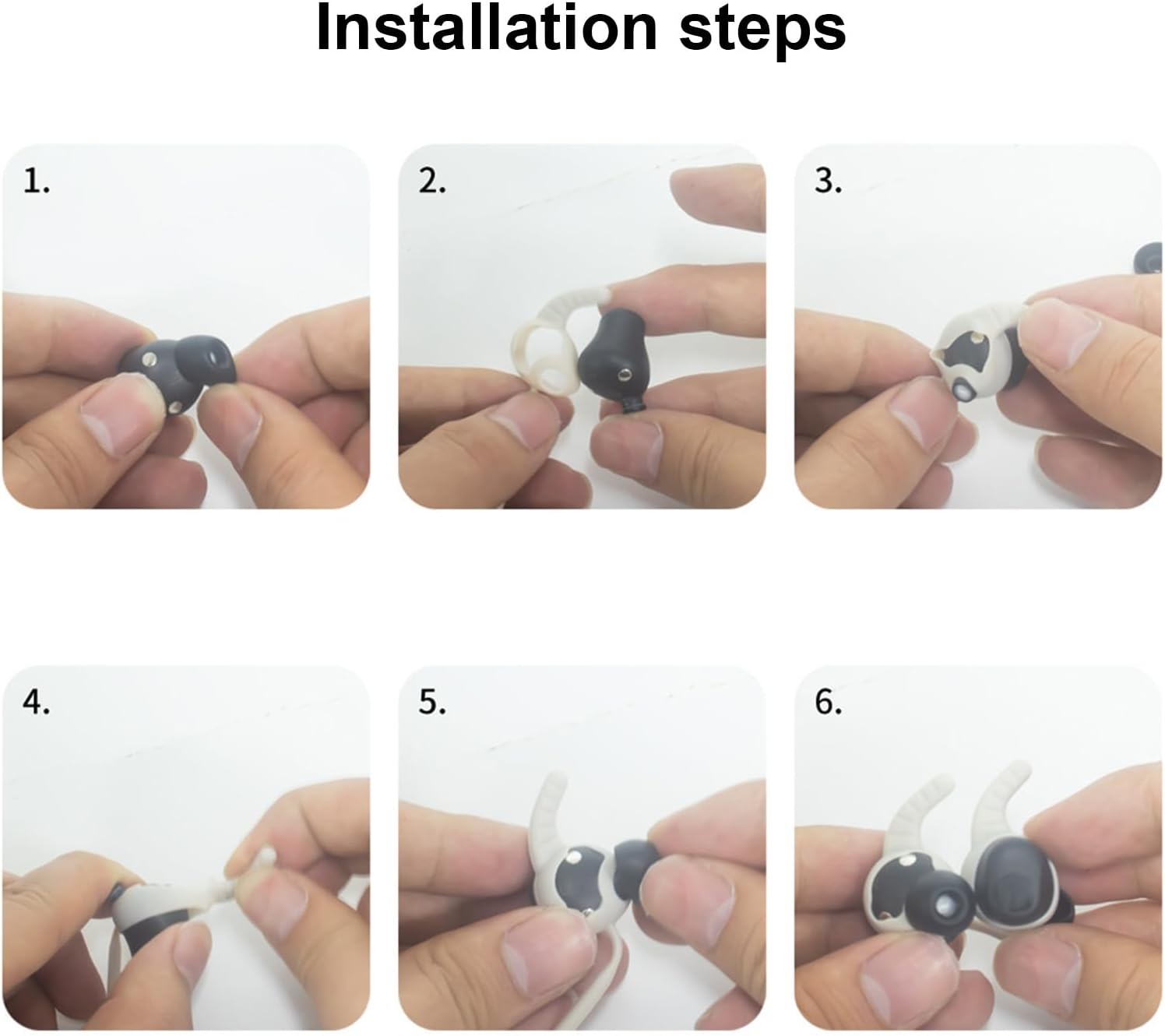 Installation steps

1.

2.

3.

4.

5.

6.