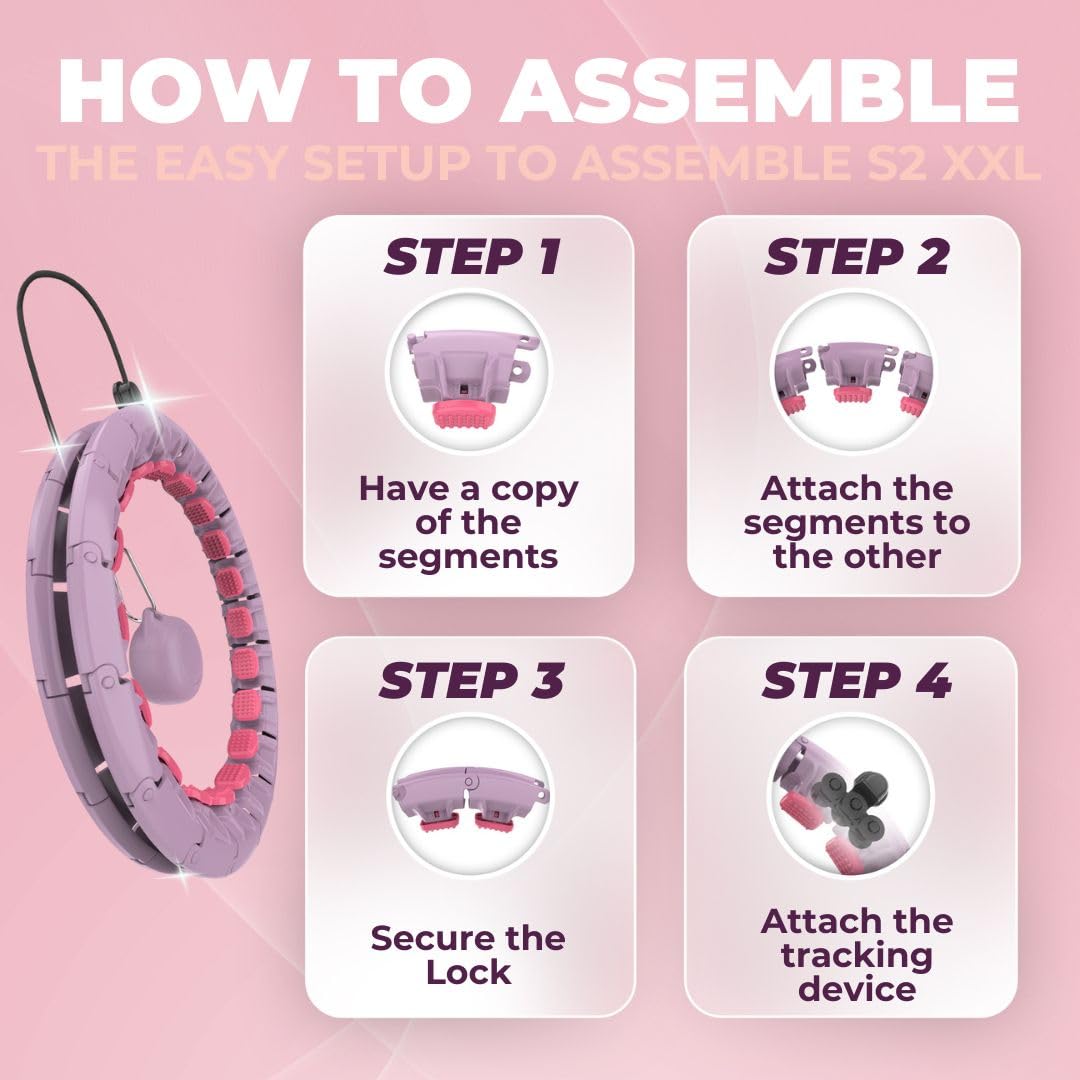 HOW TO ASSEMBLE
THE EASY SETUP TO ASSEMBLE S2 XXL

STEP 1
Have a copy of the segments

STEP 2
Attach the segments to the other

STEP 3
Secure the Lock

STEP 4
Attach the tracking device