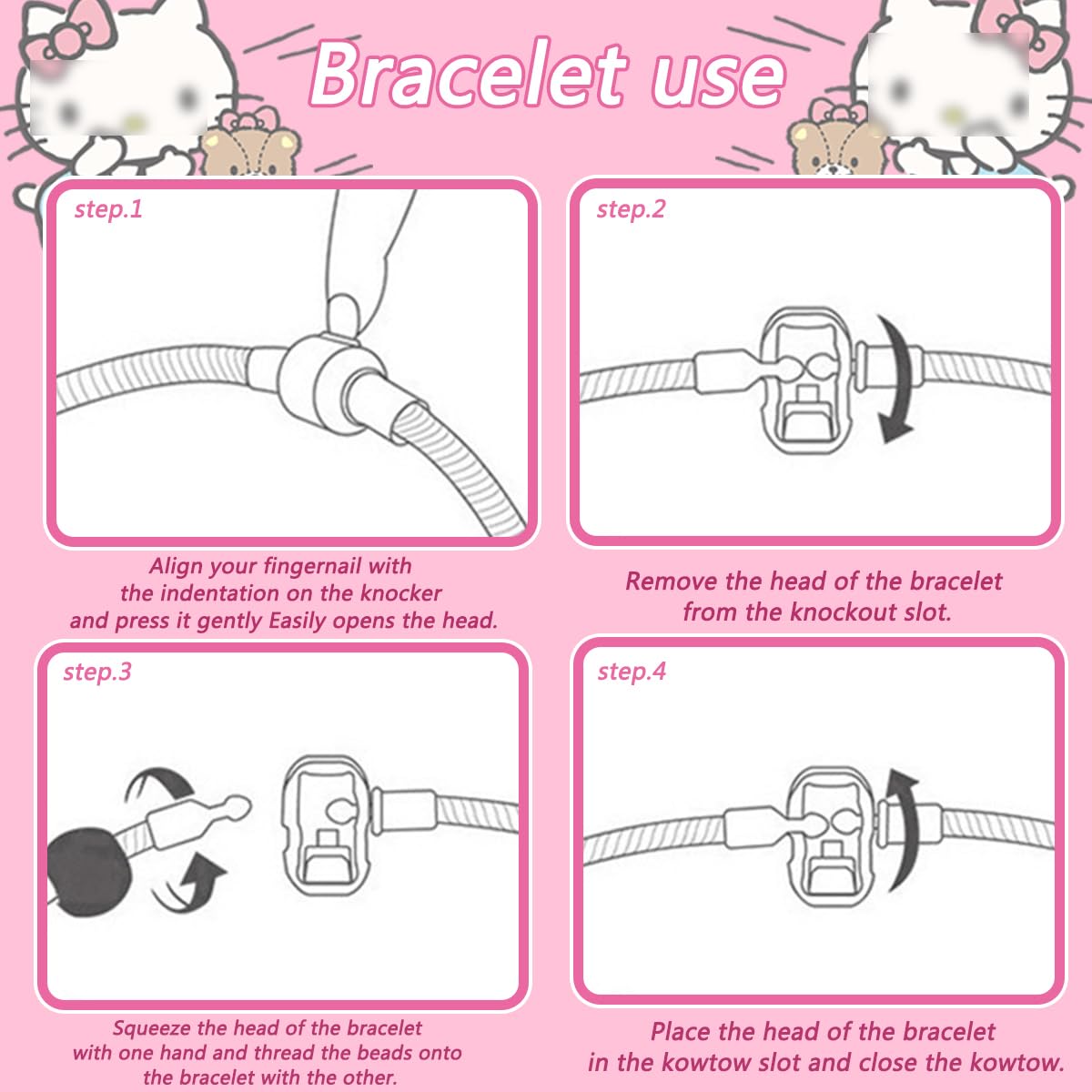 Bracelet use

step.1

Align your fingernail with the indentation on the knocker and press it gently Easily opens the head.

step.2

Remove the head of the bracelet from the knockout slot.

step.3

Squeeze the head of the bracelet with one hand and thread the beads onto the bracelet with the other.

step.4

Place the head of the bracelet in the kowtow slot and close the kowtow.