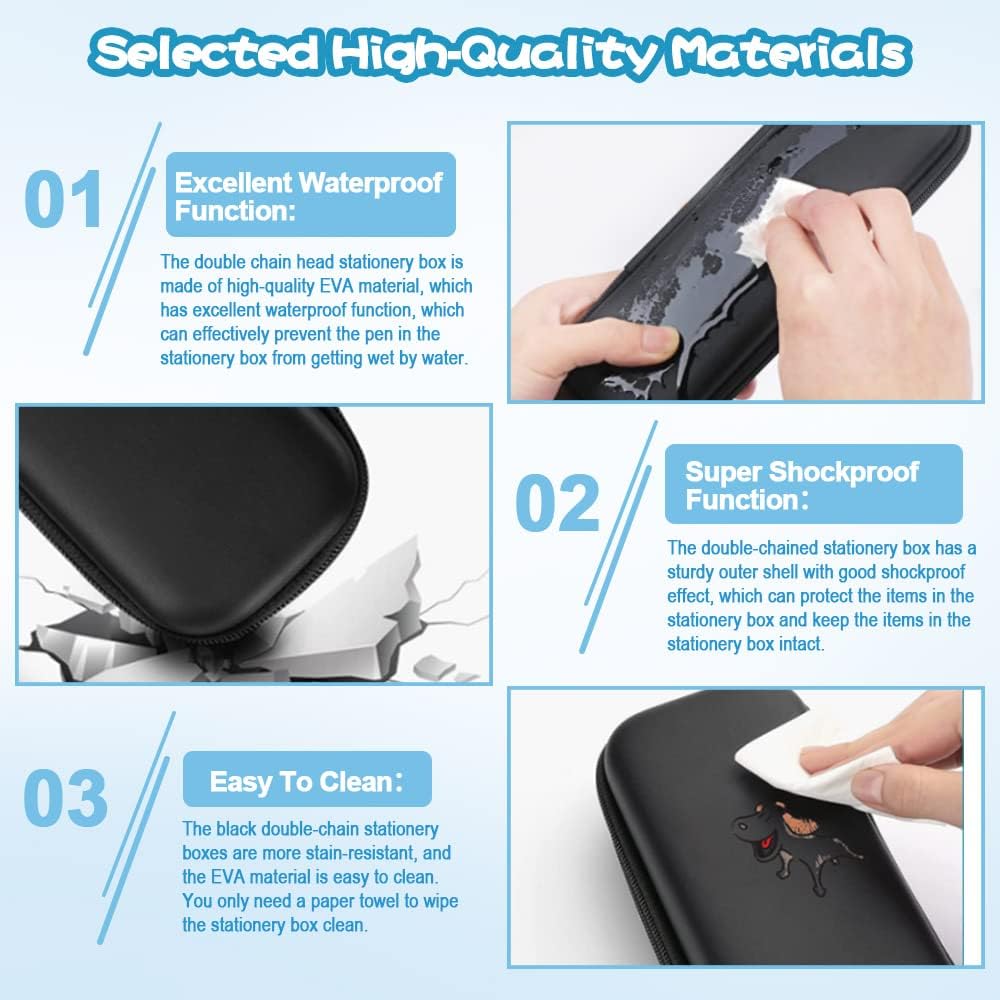 Selected High-Quality Materials

01

Excellent Waterproof Function:

The double chain head stationery box is made of high-quality EVA material, which has excellent waterproof function, which can effectively prevent the pen in the stationery box from getting wet by water.

02

Super Shockproof Function:

The double-chained stationery box has a sturdy outer shell with good shockproof effect, which can protect the items in the stationery box and keep the items in the stationery box intact.

03

Easy To Clean:

The black double-chain stationery boxes are more stain-resistant, and the EVA material is easy to clean. You only need a paper towel to wipe the stationery box clean.