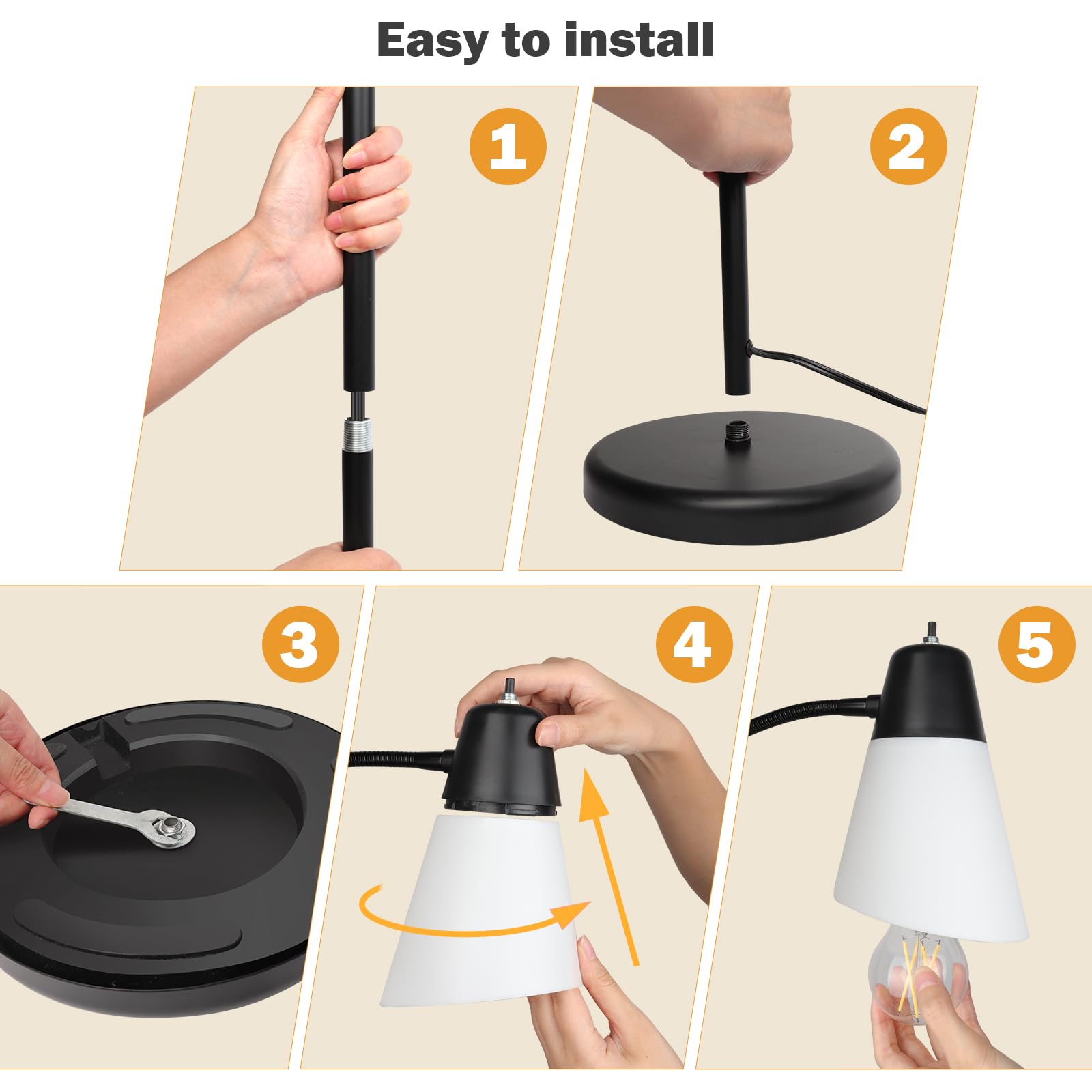 Easy to install

1

2

3

4

5