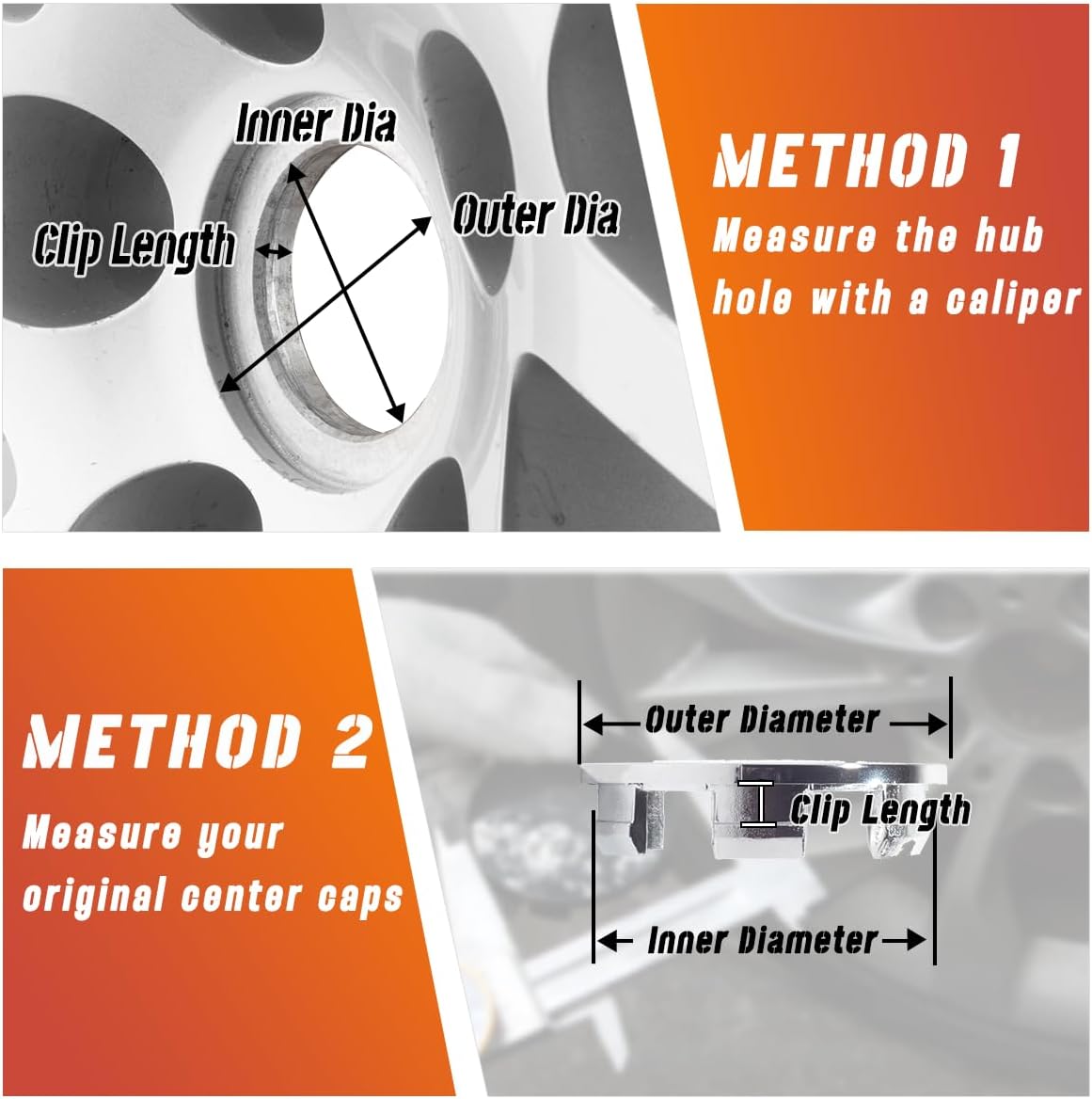 Inner Dia

Clip Length

Outer Dia

METHOD 1

Measure the hub hole with a caliper

METHOD 2

Measure your original center caps

Outer Diameter

Clip Length

Inner Diameter