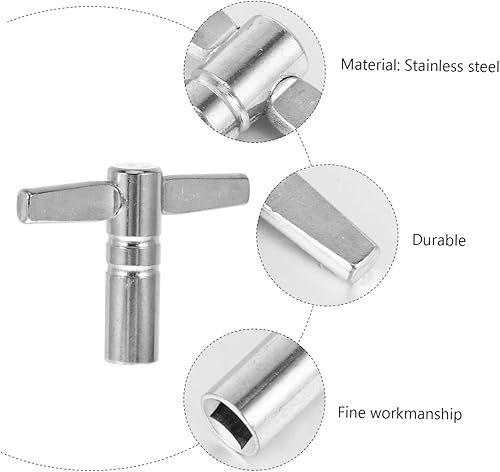 Material: Stainless steel

Durable

Fine workmanship