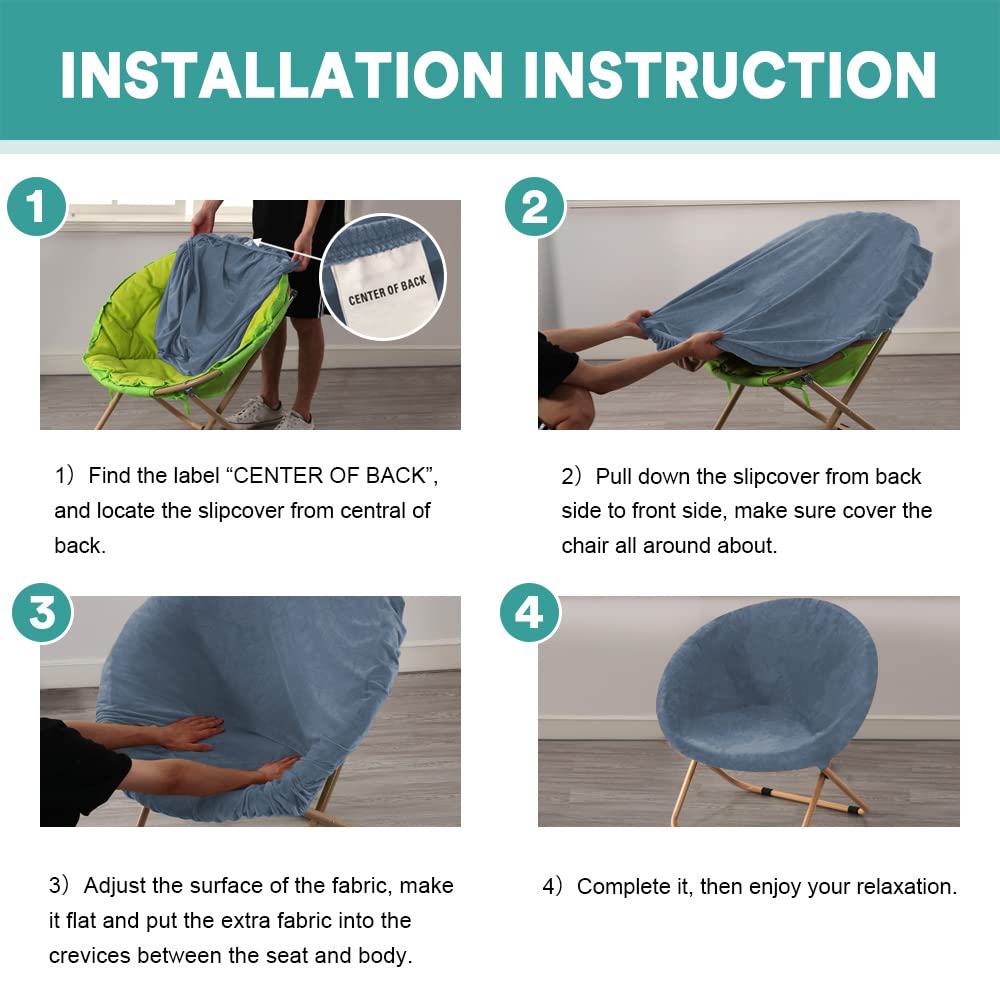 INSTALLATION INSTRUCTION

1

CENTER OF BACK

1）Find the label “CENTER OF BACK”, and locate the slipcover from central of back.

2

2）Pull down the slipcover from back side to front side, make sure cover the chair all around about.

3

3）Adjust the surface of the fabric, make it flat and put the extra fabric into the crevices between the seat and body.

4

4）Complete it, then enjoy your relaxation.