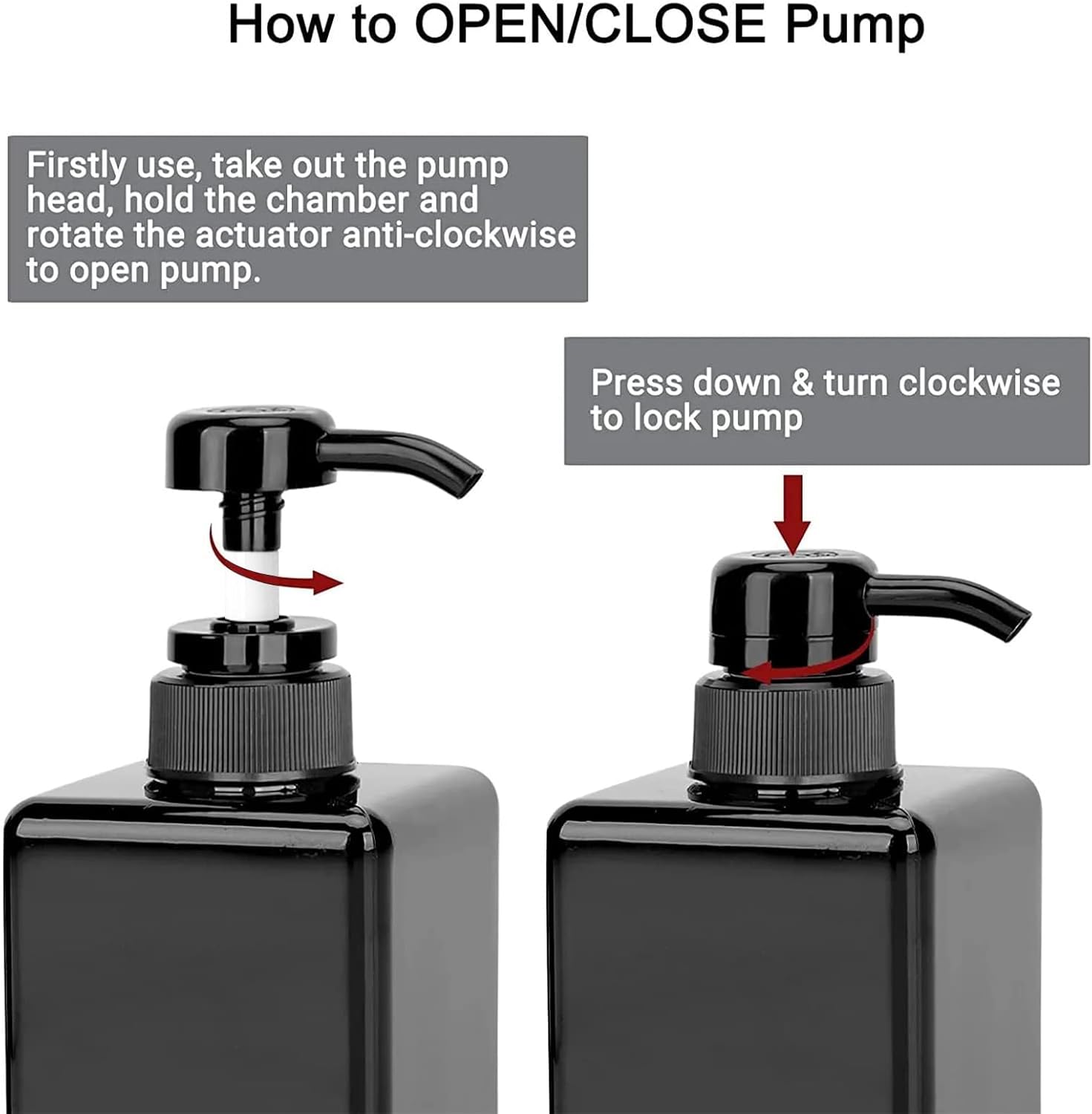 How to OPEN/CLOSE Pump

Firstly use, take out the pump head, hold the chamber and rotate the actuator anti-clockwise to open pump.

Press down & turn clockwise to lock pump