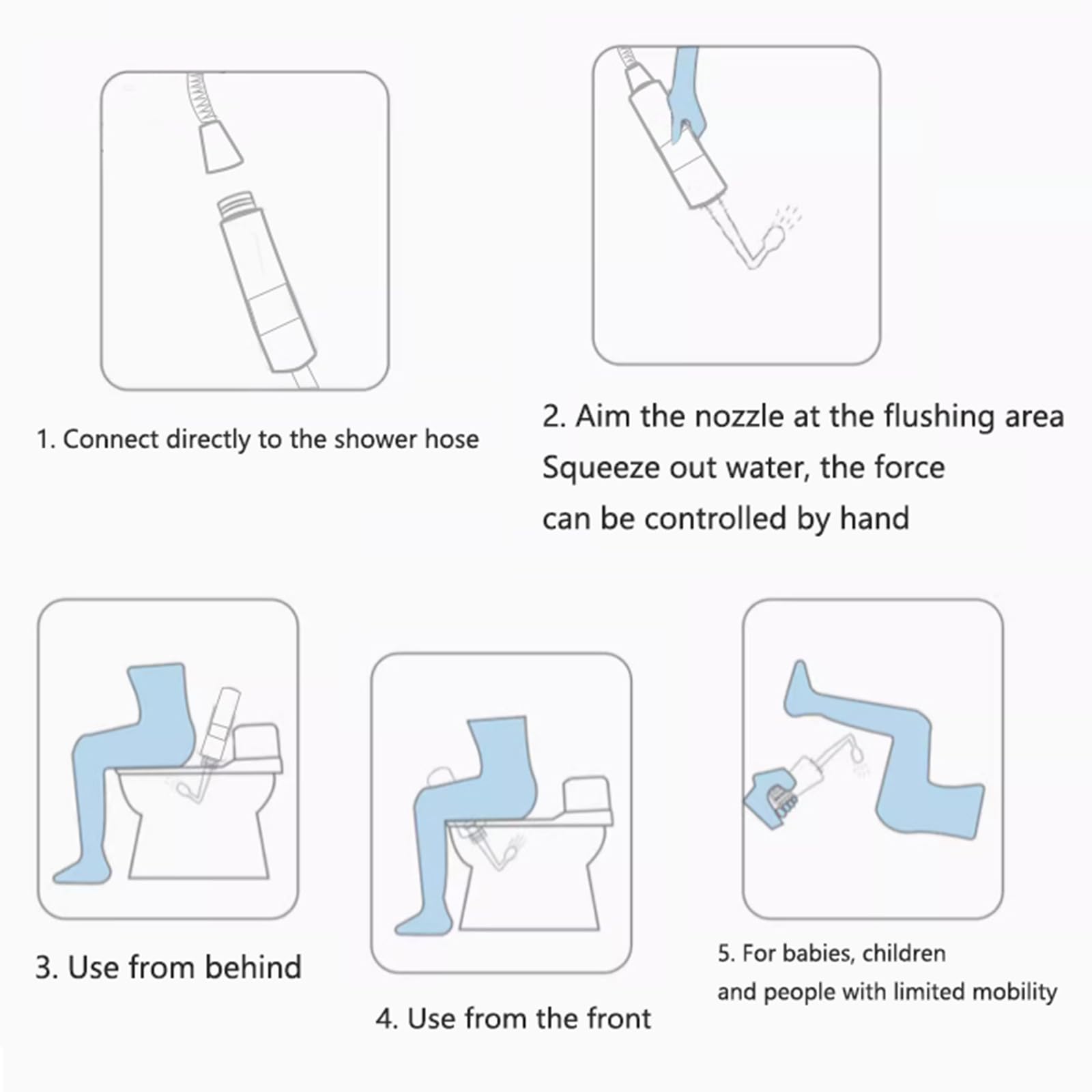 1. Connect directly to the shower hose

2. Aim the nozzle at the flushing area
Squeeze out water, the force
can be controlled by hand

3. Use from behind

4. Use from the front

5. For babies, children
and people with limited mobility