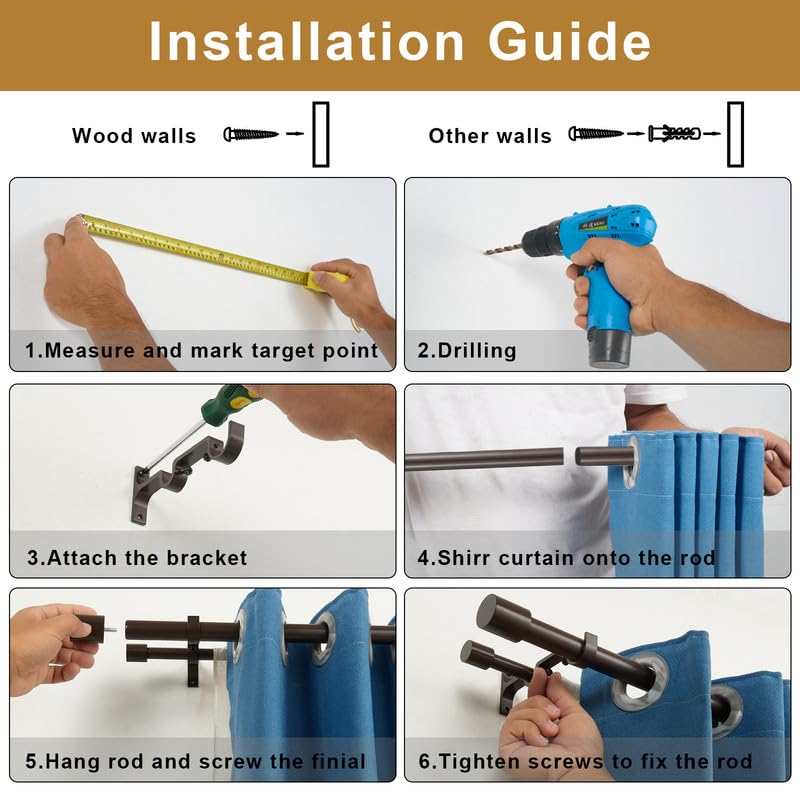 Installation Guide

Wood walls

Other walls

1.Measure and mark target point

2.Drilling

3.Attach the bracket

4.Shirr curtain onto the rod

5.Hang rod and screw the finial

6.Tighten screws to fix the rod