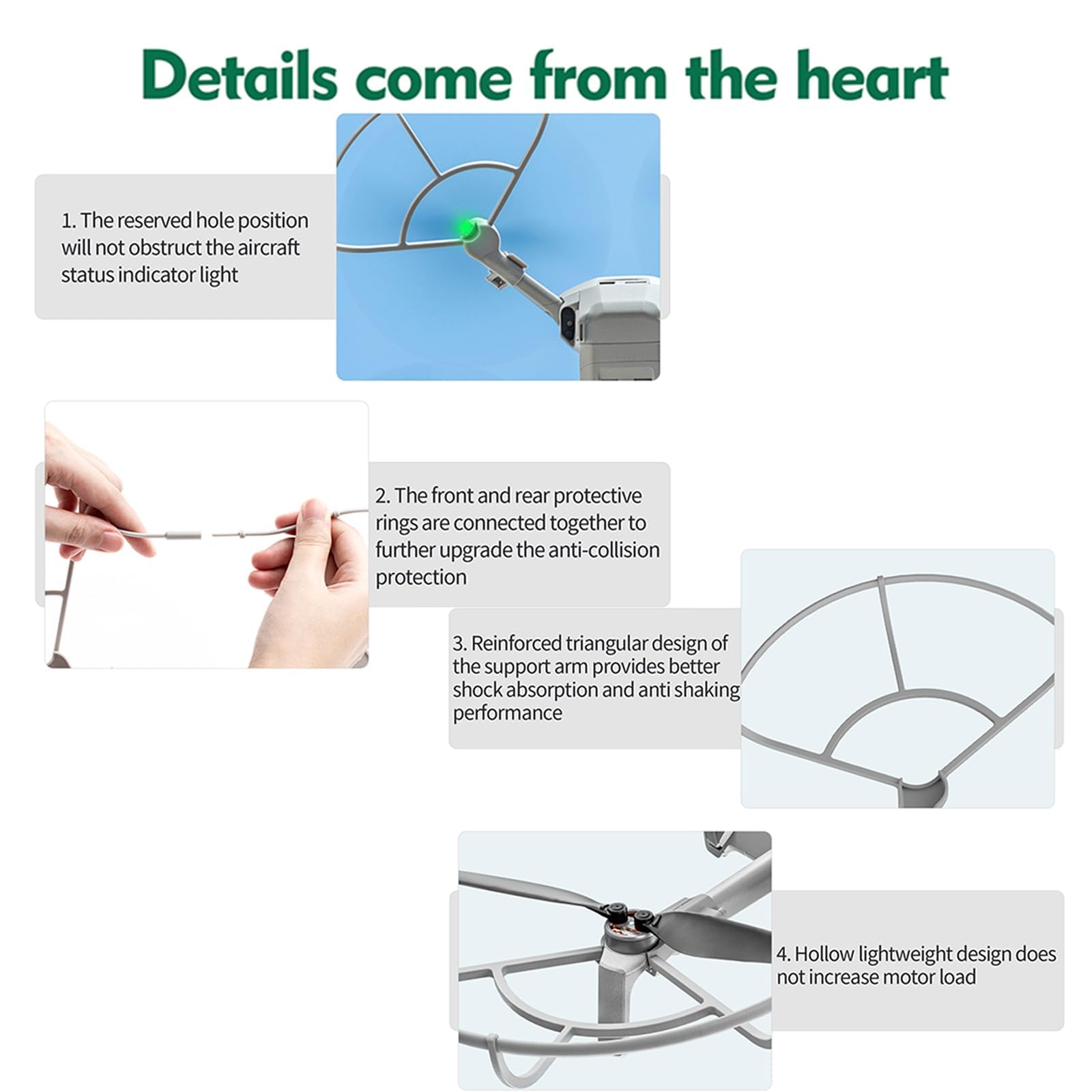 Details come from the heart

1. The reserved hole position will not obstruct the aircraft status indicator light

2. The front and rear protective rings are connected together to further upgrade the anti-collision protection

3. Reinforced triangular design of the support arm provides better shock absorption and anti shaking performance

4. Hollow lightweight design does not increase motor load