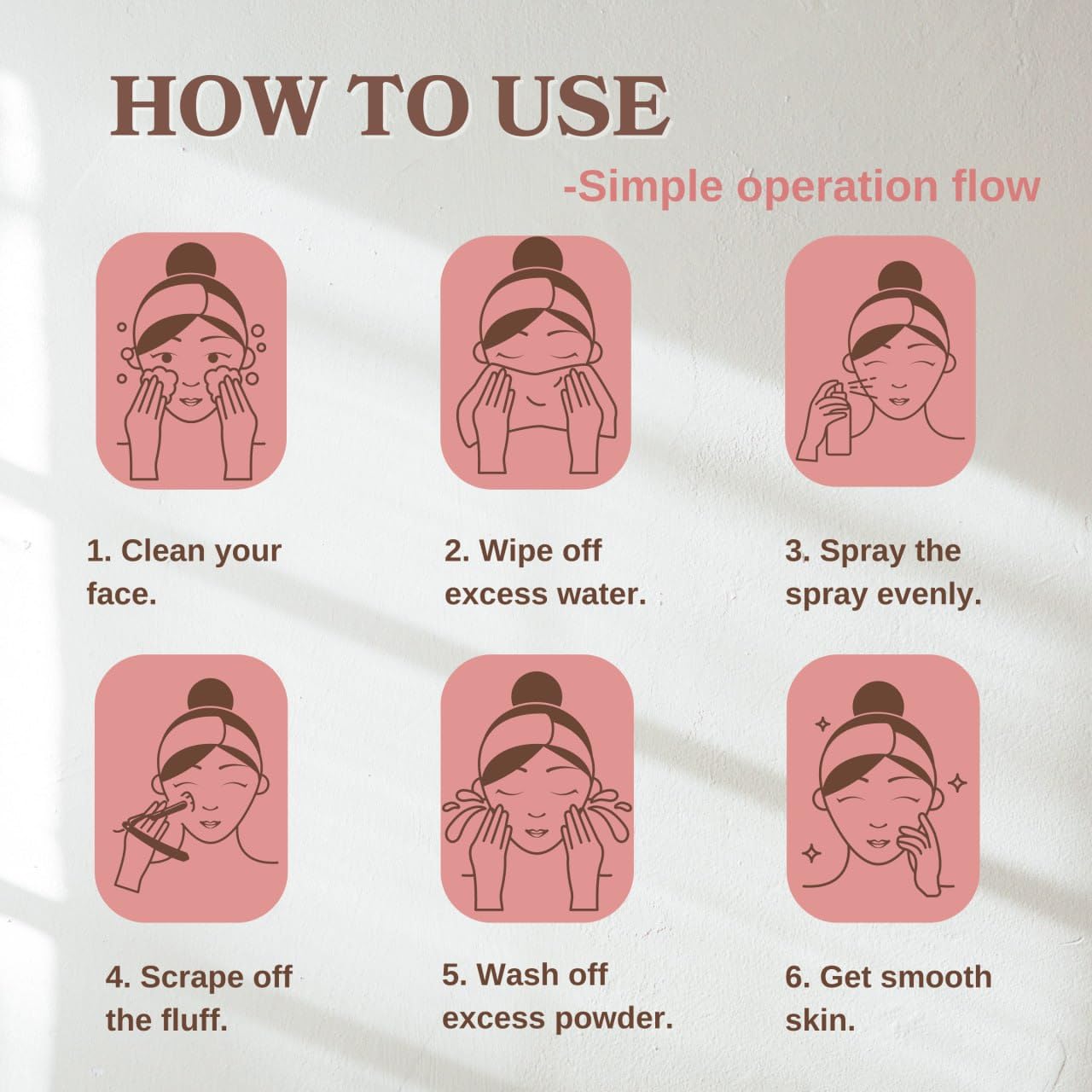 HOW TO USE

-Simple operation flow

1. Clean your face.

2. Wipe off excess water.

3. Spray the spray evenly.

4. Scrape off the fluff.

5. Wash off excess powder.

6. Get smooth skin.