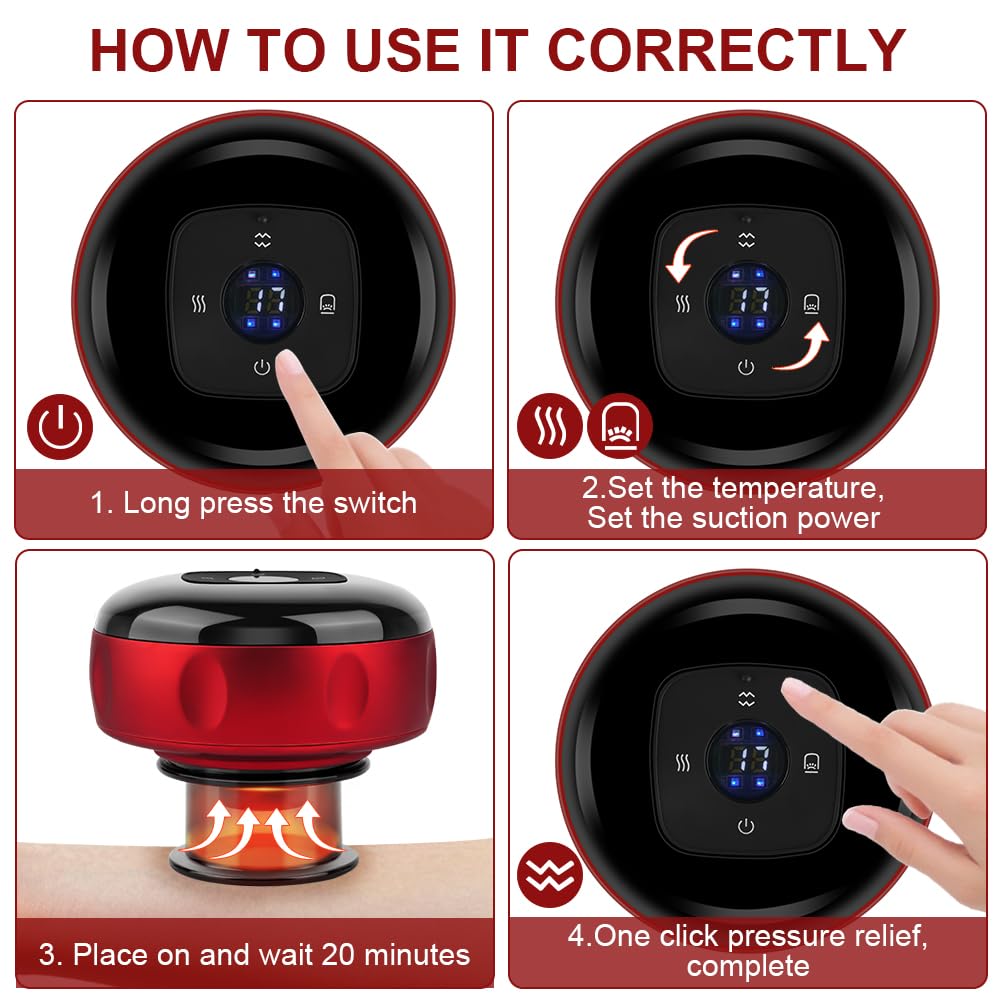 HOW TO USE IT CORRECTLY

17

1. Long press the switch

17

2.Set the temperature, Set the suction power

3. Place on and wait 20 minutes

17

4.One click pressure relief, complete