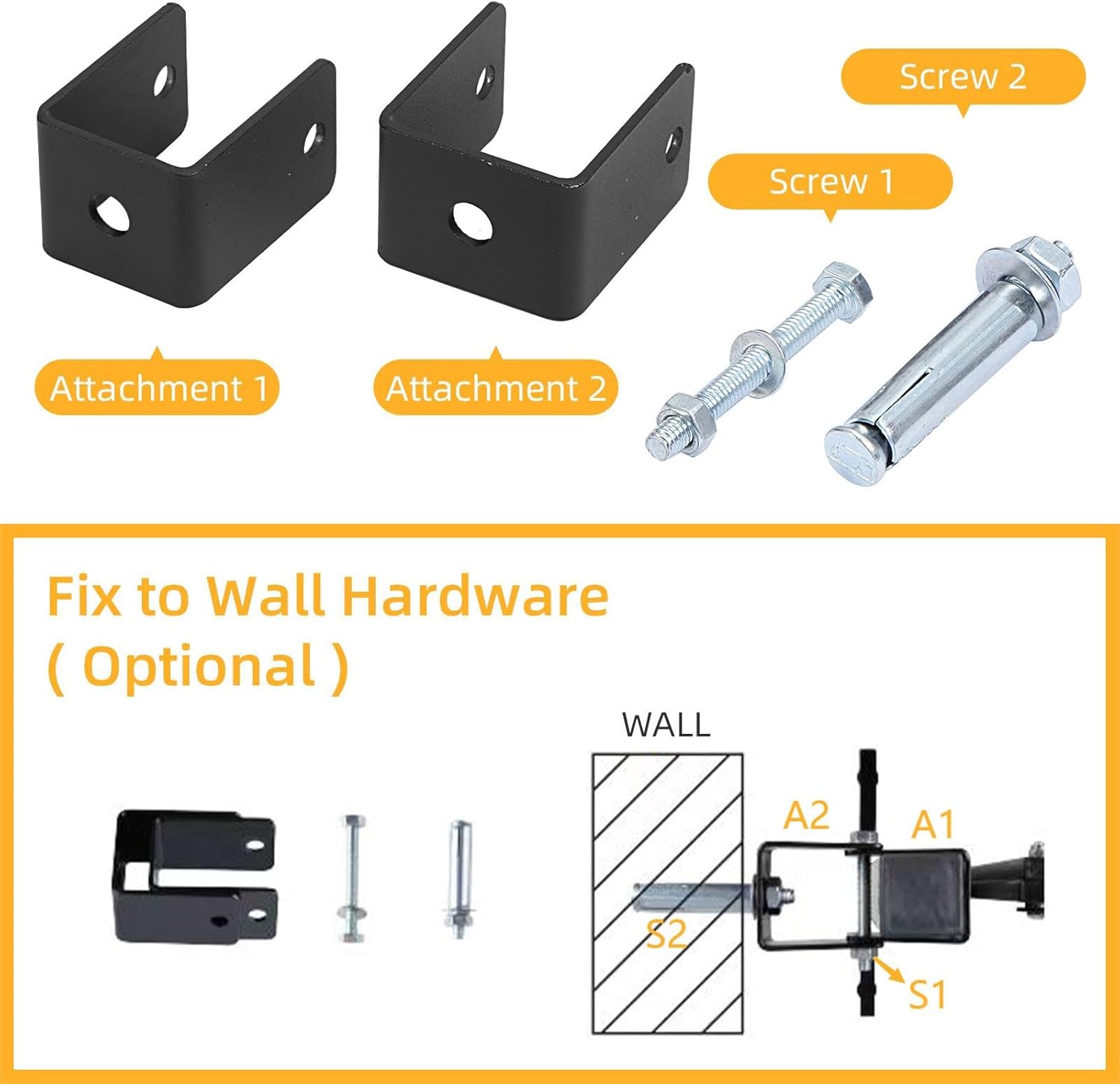 Screw 2

Screw 1

Attachment 1

Attachment 2

Fix to Wall Hardware
( Optional )

WALL

A2

A1

S2

S1