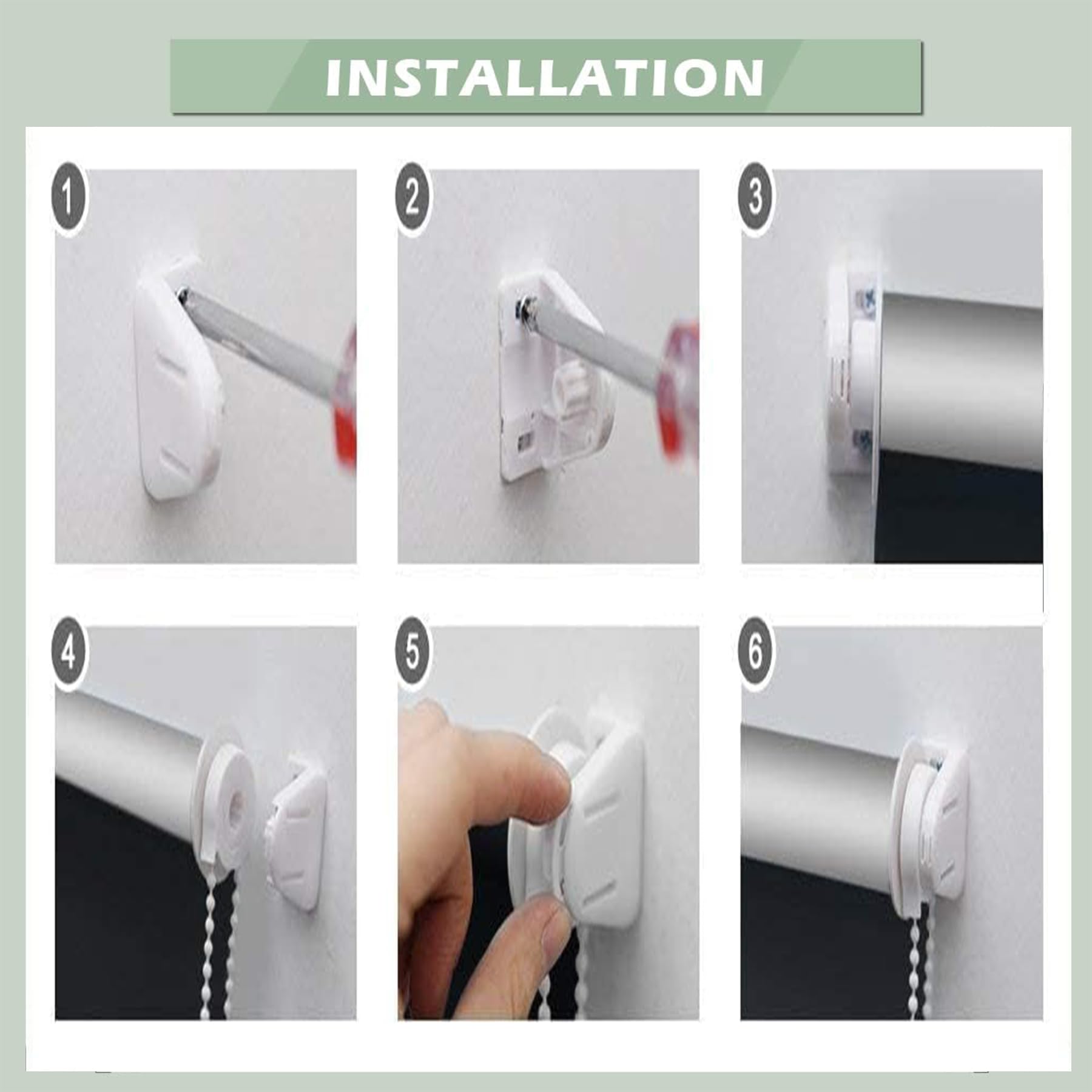 INSTALLATION

1

2

3

4

5

6