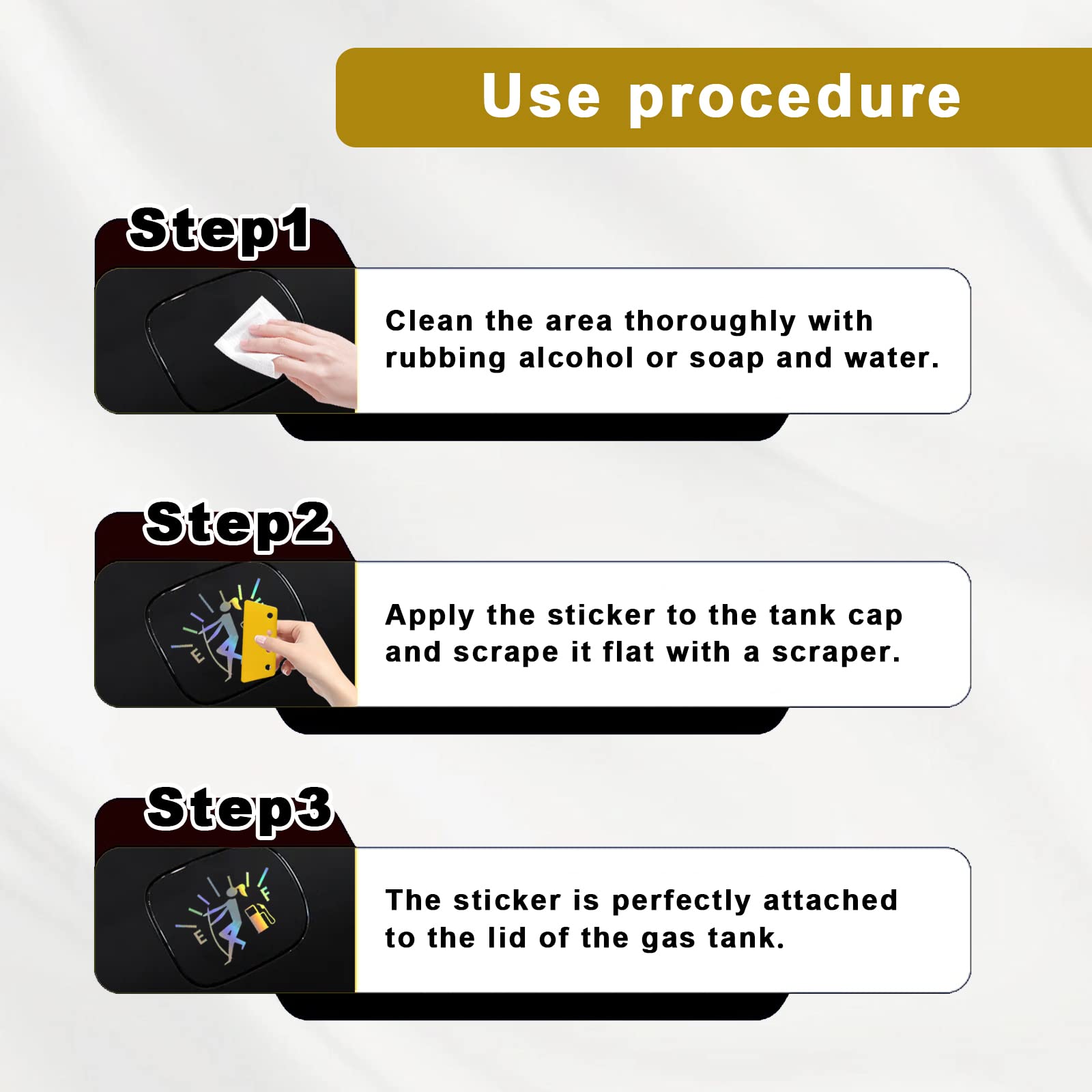 Use procedure

Step1

Clean the area thoroughly with rubbing alcohol or soap and water.

Step2

E

Apply the sticker to the tank cap and scrape it flat with a scraper.

Step3

E

F

The sticker is perfectly attached to the lid of the gas tank.