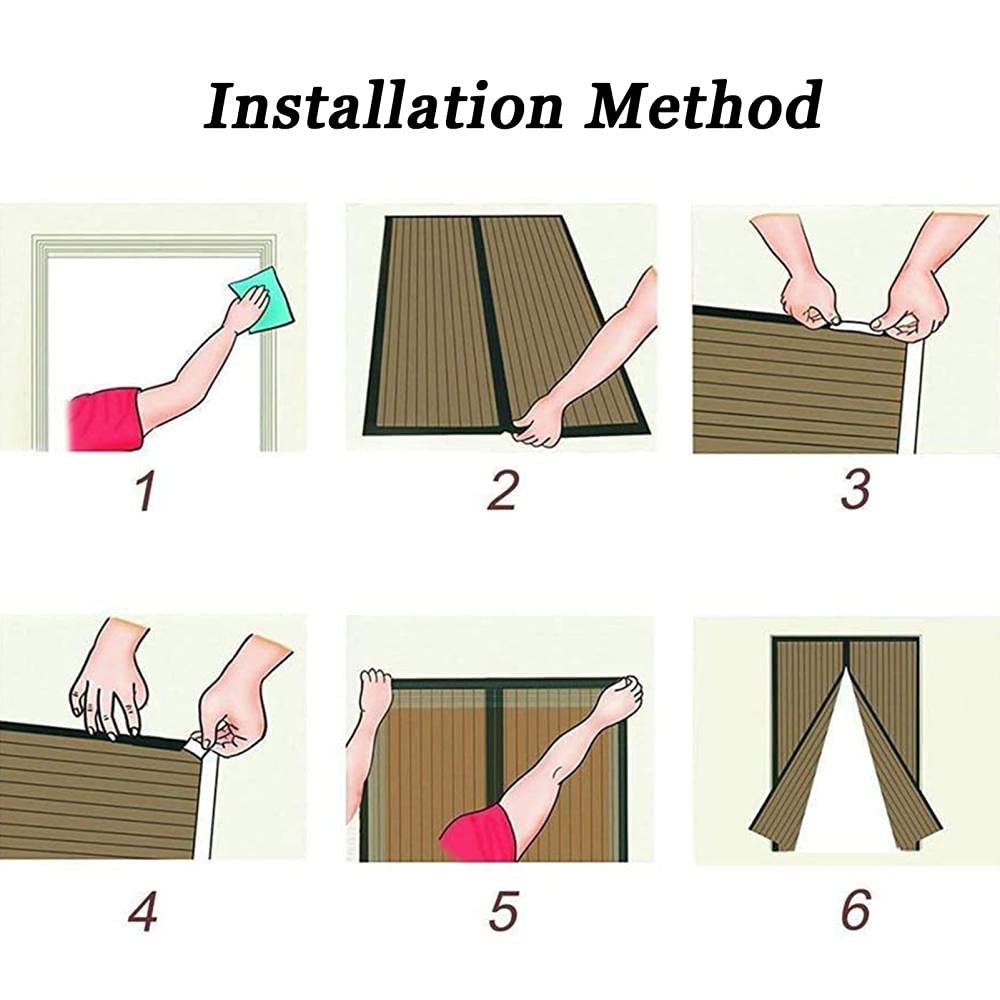 Installation Method

1

2

3

4

5

6