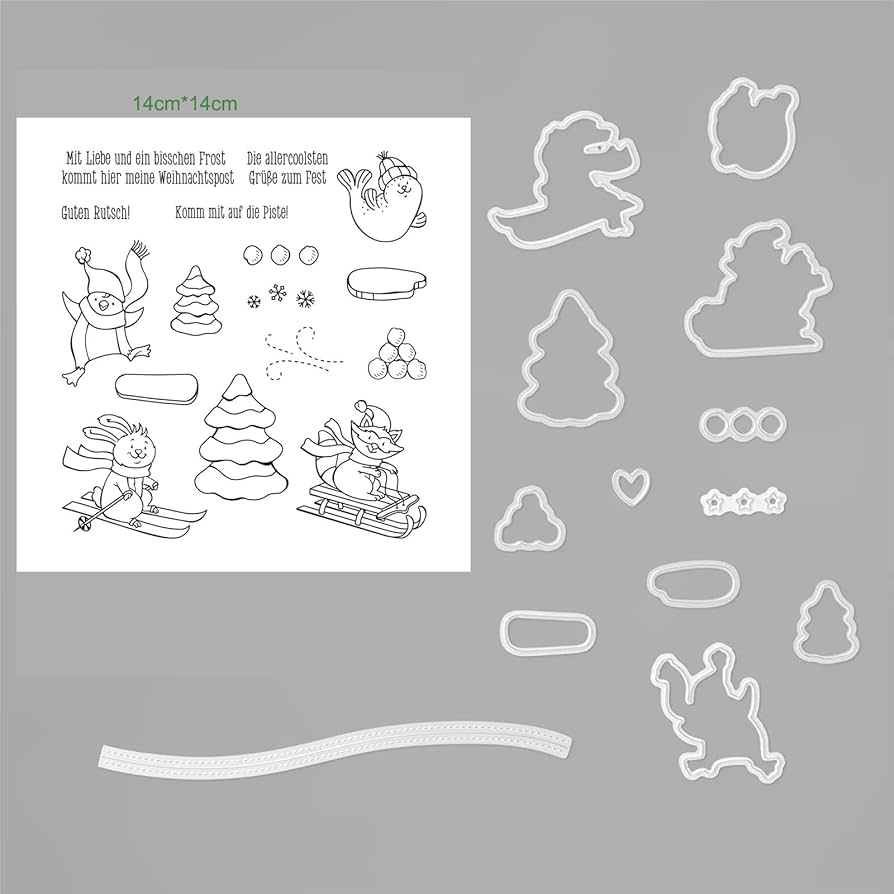 14cm*14cm

Mit Liebe und ein bisschen Frost kommt hier meine Weihnachtspost

Die allercoolsten Grüße zum Fest

Guten Rutsch!

Komm mit auf die Piste!