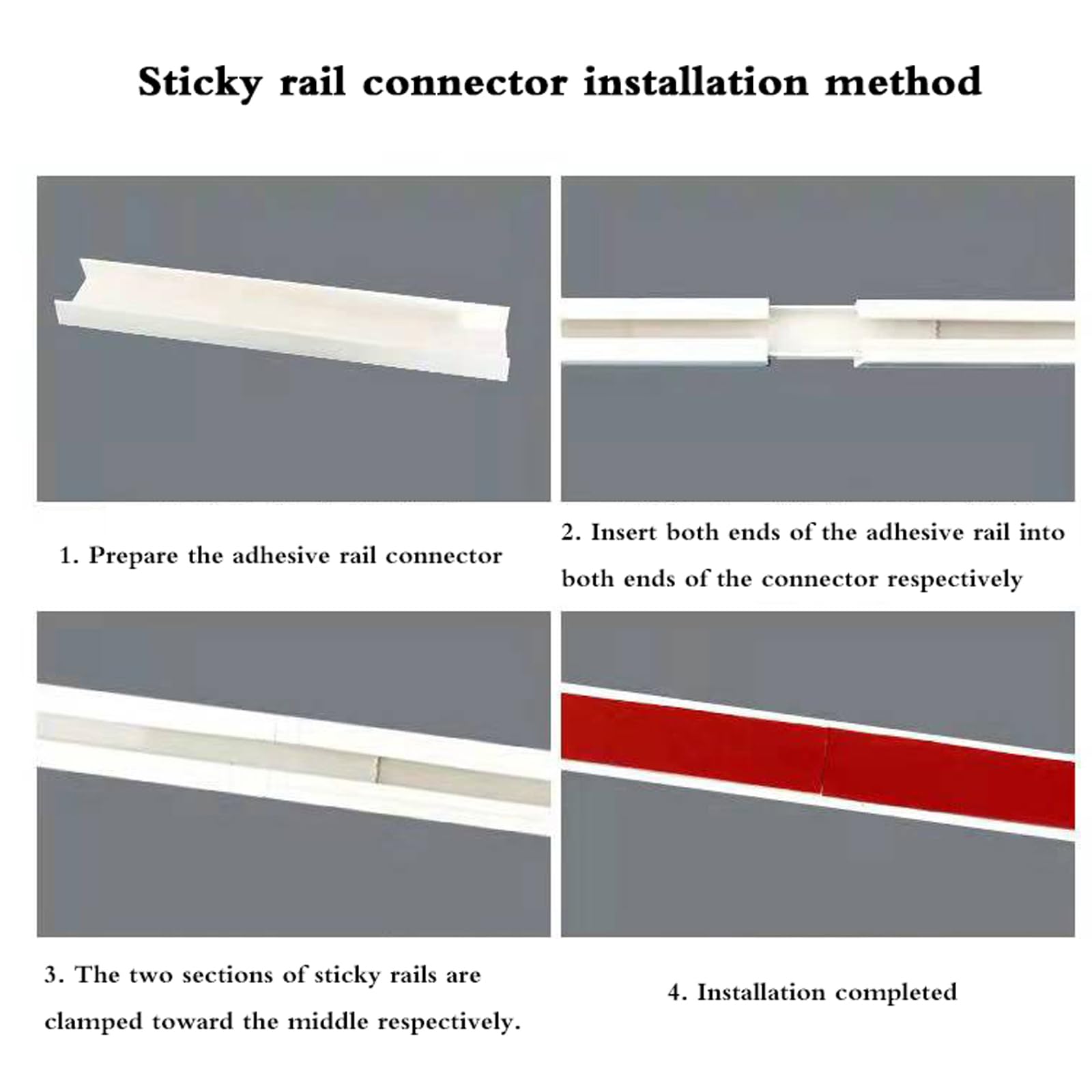 Sticky rail connector installation method

1. Prepare the adhesive rail connector

2. Insert both ends of the adhesive rail into both ends of the connector respectively

3. The two sections of sticky rails are clamped toward the middle respectively.

4. Installation completed