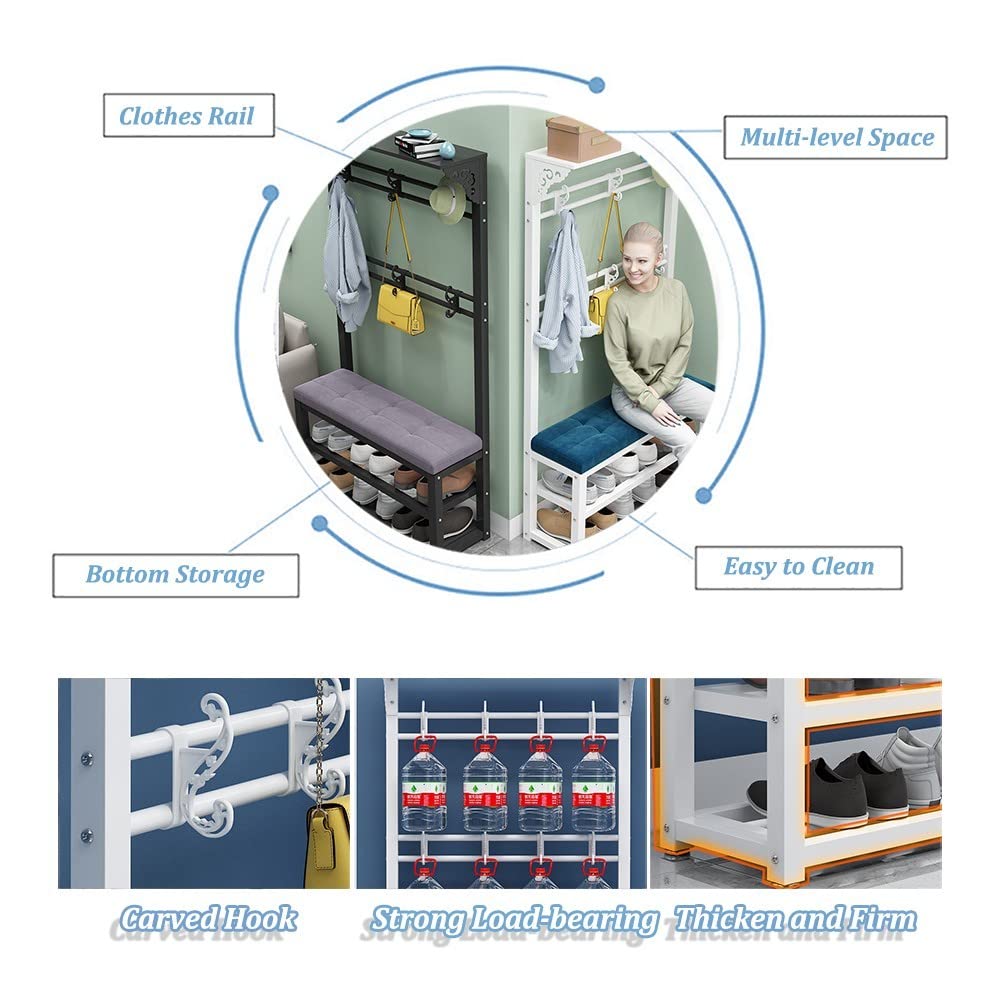 Clothes Rail

Multi-level Space

Bottom Storage

Easy to Clean

Carved Hook

Strong Load-bearing

Thicken and Firm