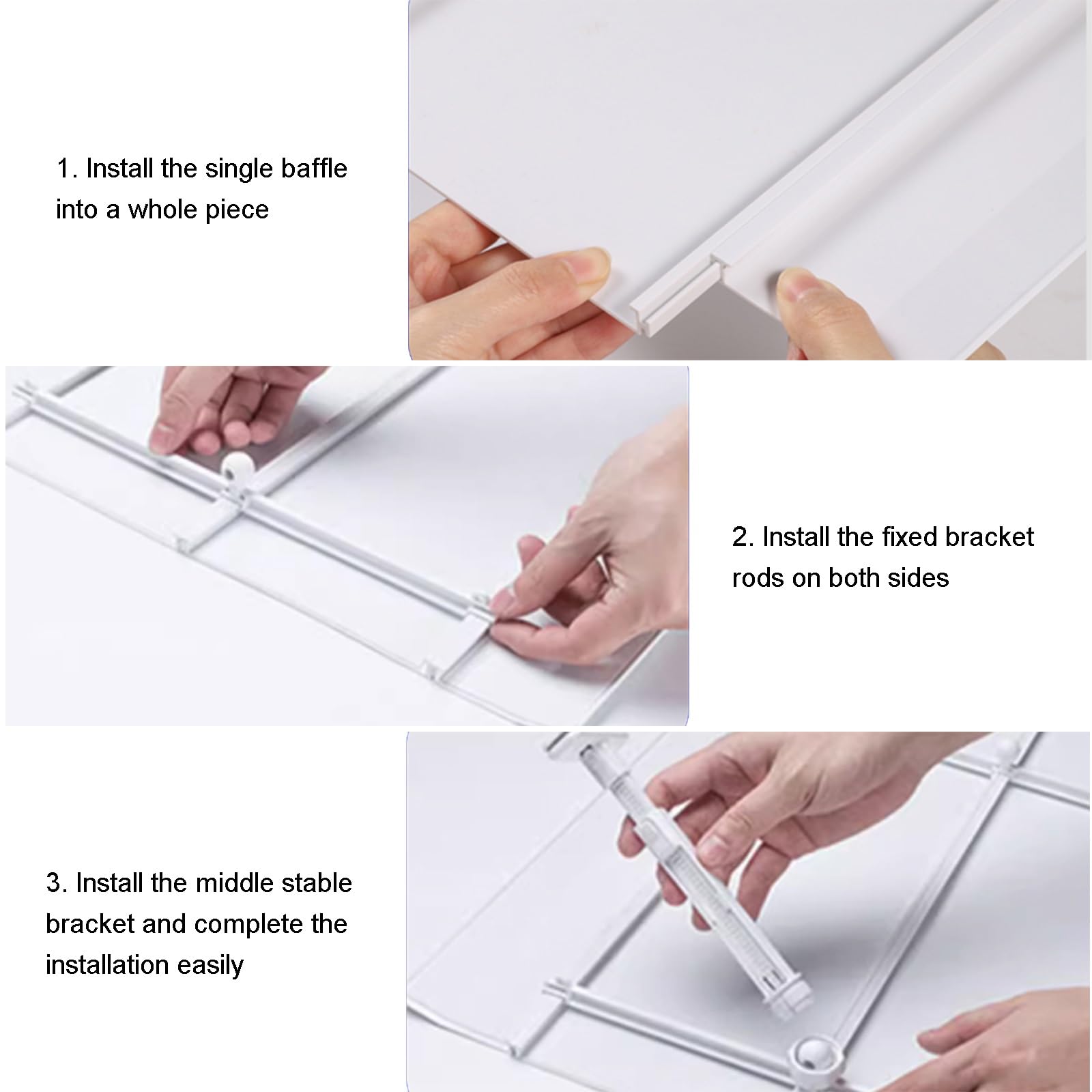 1. Install the single baffle into a whole piece

2. Install the fixed bracket rods on both sides

3. Install the middle stable bracket and complete the installation easily