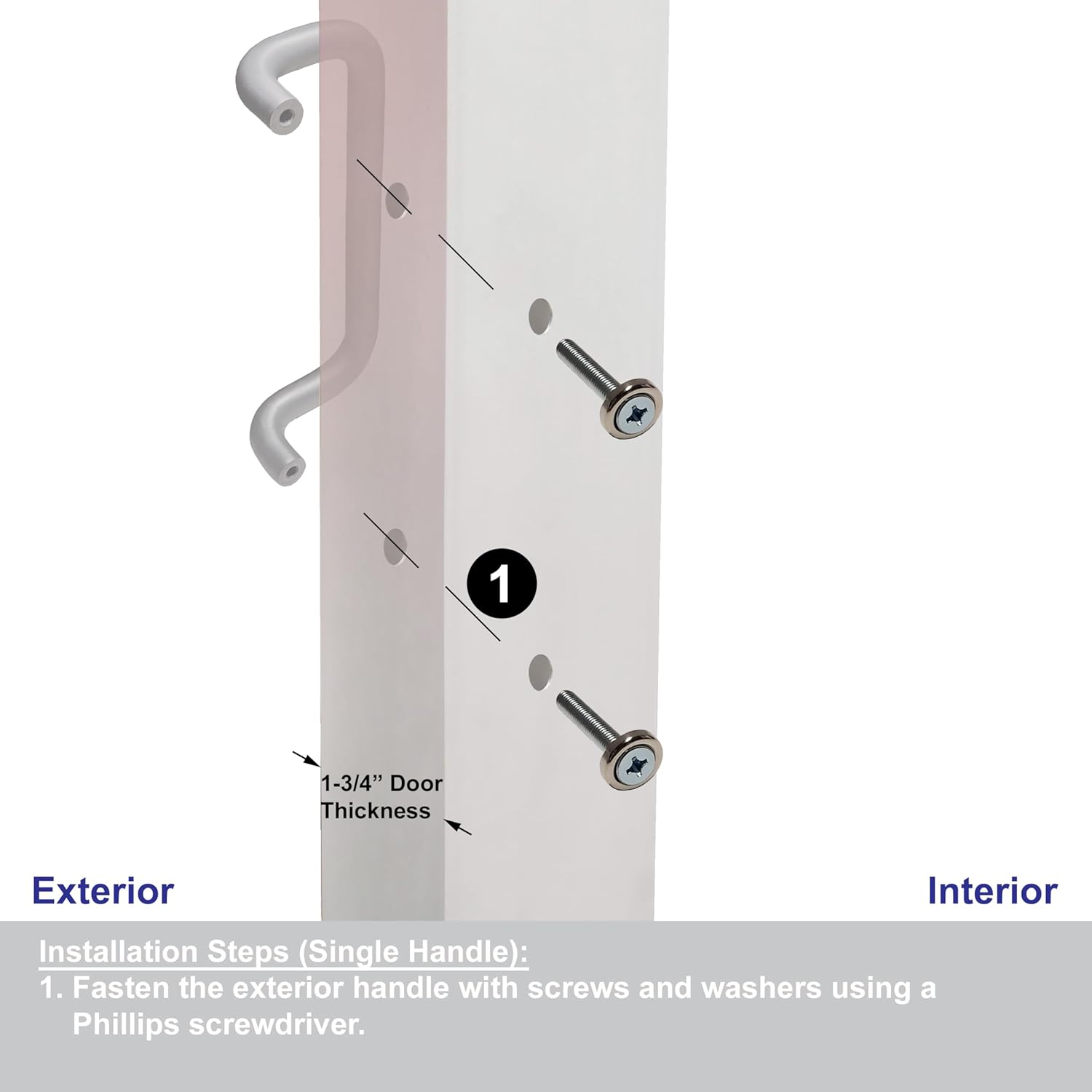 1

1-3/4” Door Thickness

Exterior

Interior

Installation Steps (Single Handle):
1. Fasten the exterior handle with screws and washers using a Phillips screwdriver.