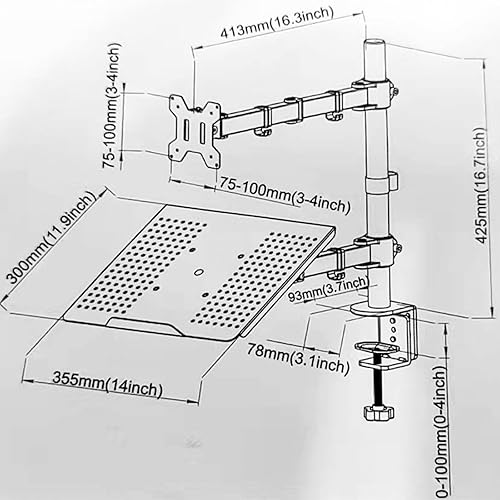 413mm(16.3inch)

75-100mm(3-4inch)

75-100mm(3-4inch)

425mm(16.7inch)

300mm(11.9inch)

93mm(3.7inch)

78mm(3.1inch)

355mm(14inch)

0-100mm(0-4inch)