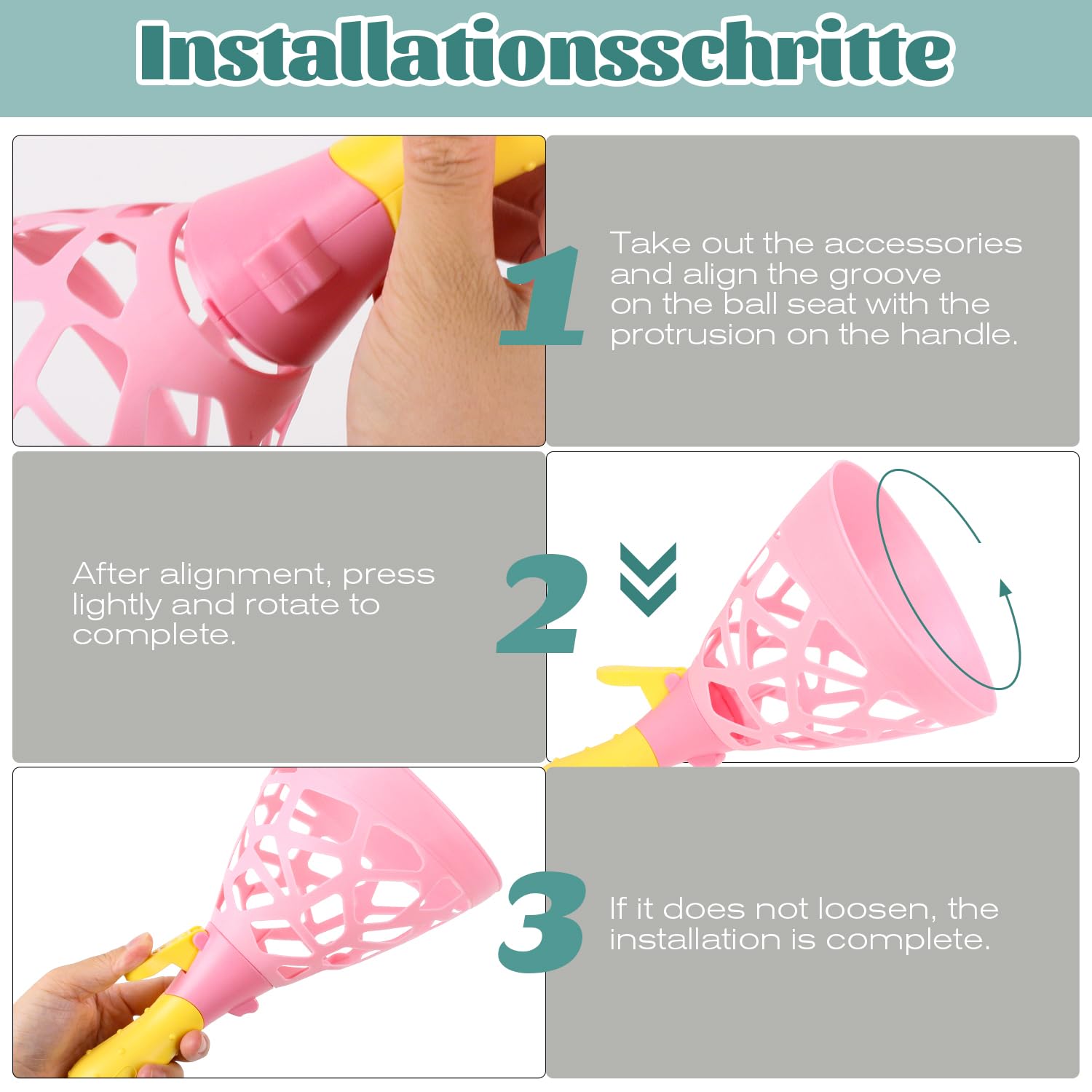 Installationsschritte

1

Take out the accessories and align the groove on the ball seat with the protrusion on the handle.

After alignment, press lightly and rotate to complete.

2

3

If it does not loosen, the installation is complete.