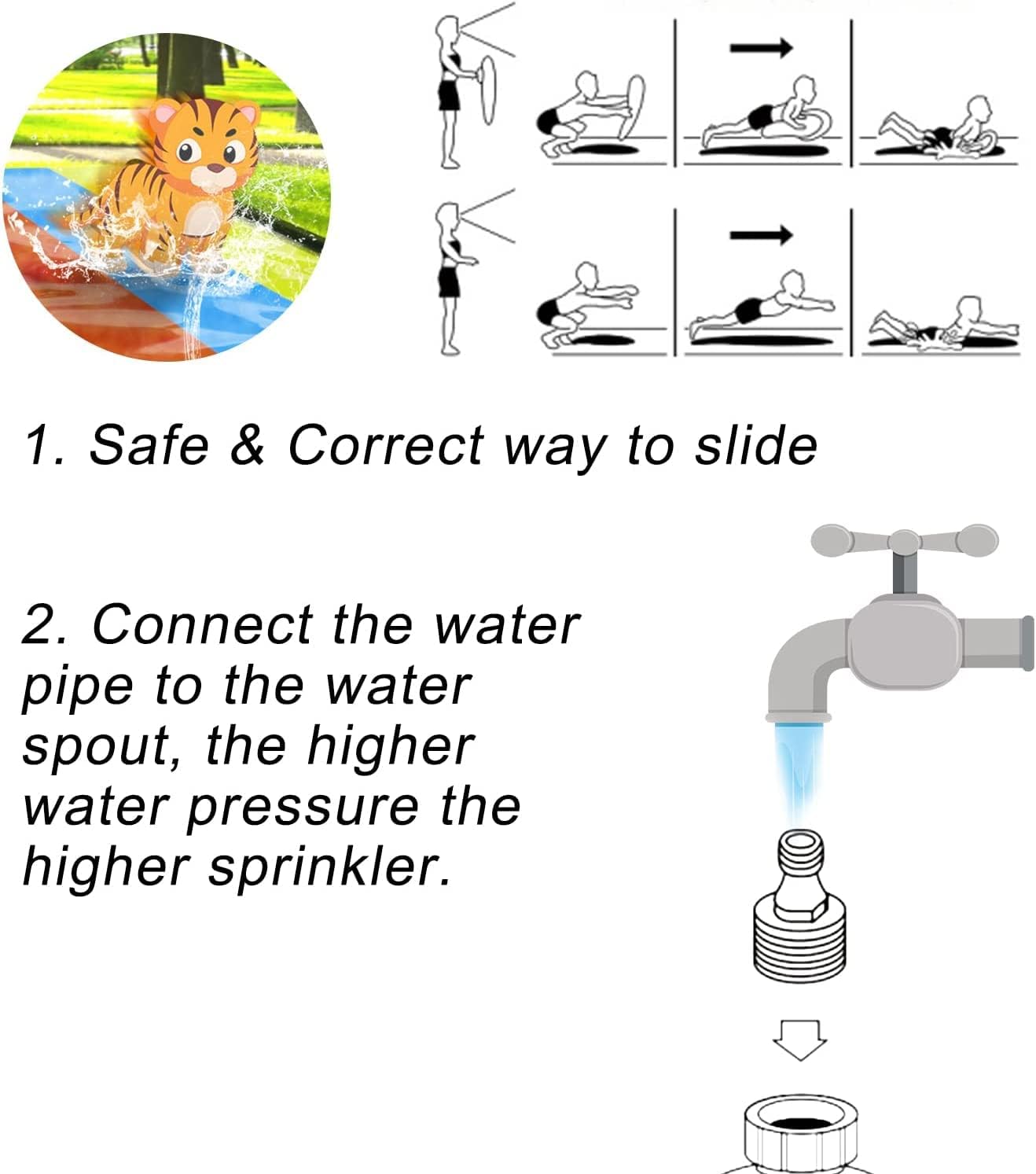 1. Safe & Correct way to slide

2. Connect the water pipe to the water spout, the higher water pressure the higher sprinkler.