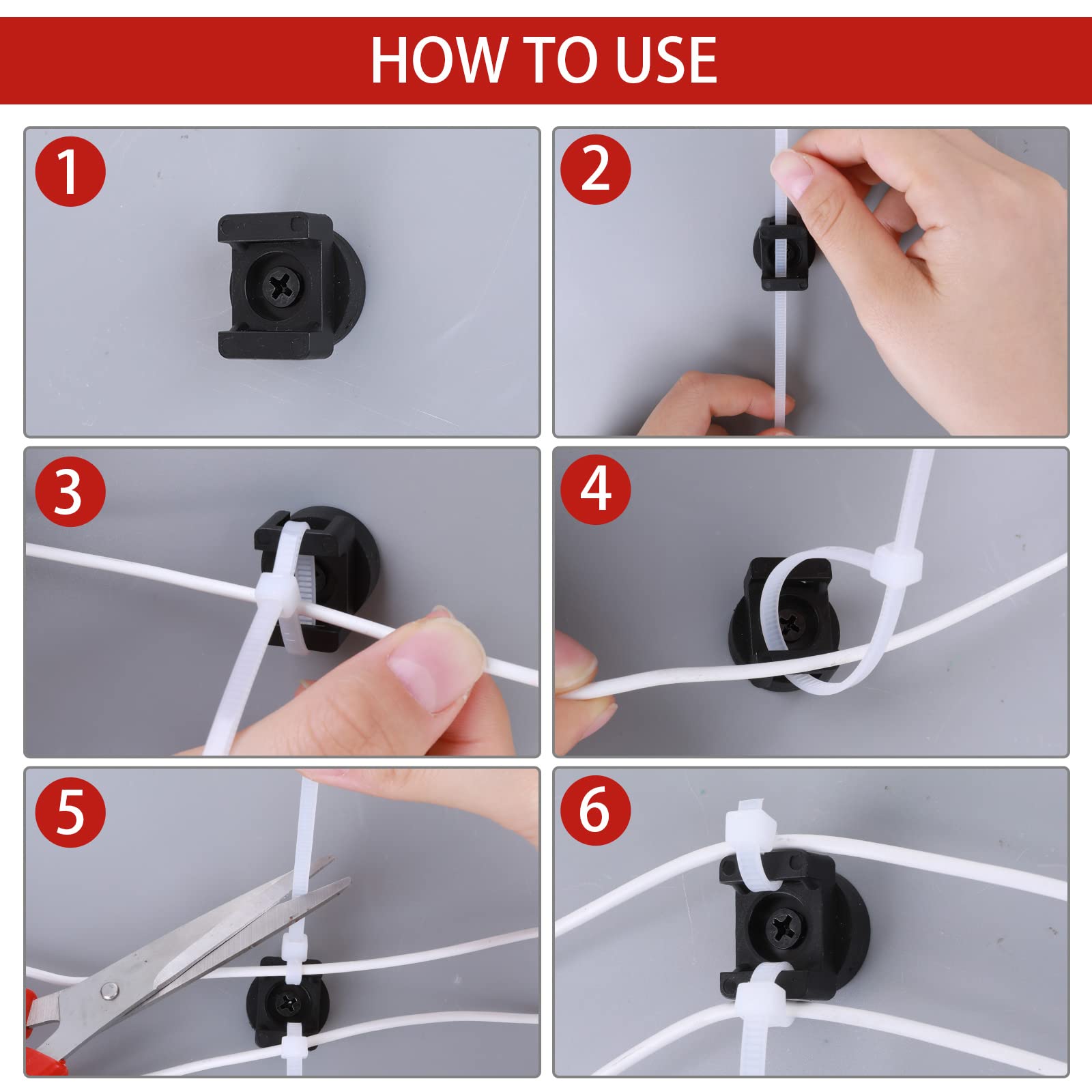 HOW TO USE

1

2

3

4

5

6