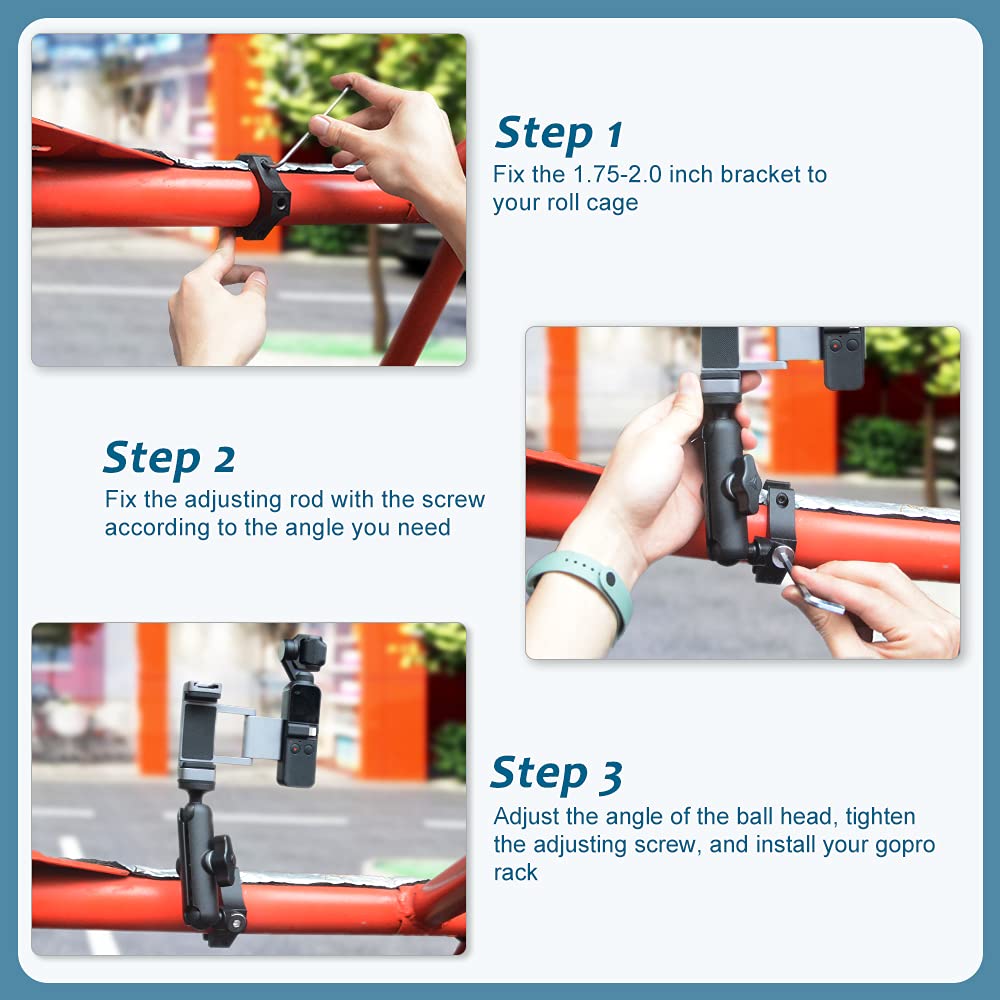 Step 1
Fix the 1.75-2.0 inch bracket to your roll cage

Step 2
Fix the adjusting rod with the screw according to the angle you need

Step 3
Adjust the angle of the ball head, tighten the adjusting screw, and install your gopro rack