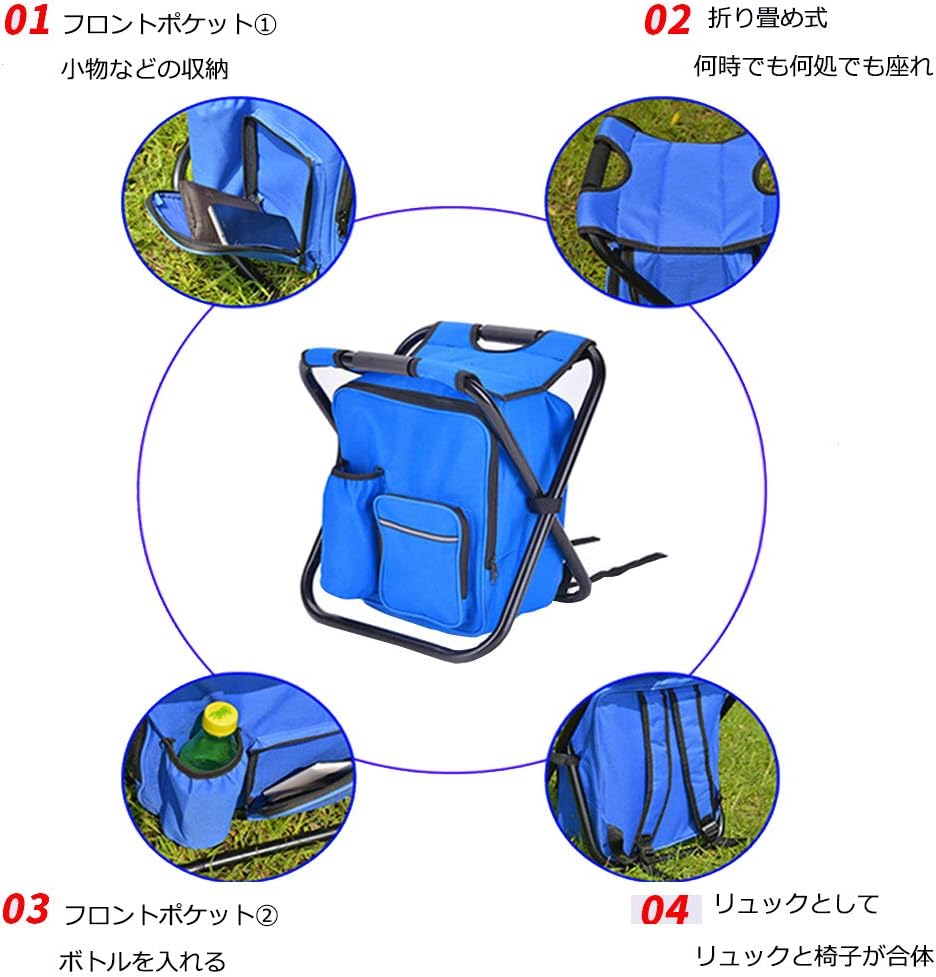 01 フロントポケット①

小物などの収納

02 折り畳め式

何時でも何処でも座れ

03 フロントポケット②

ボトルを入れる

04 リュックとして

リュックと椅子が合体