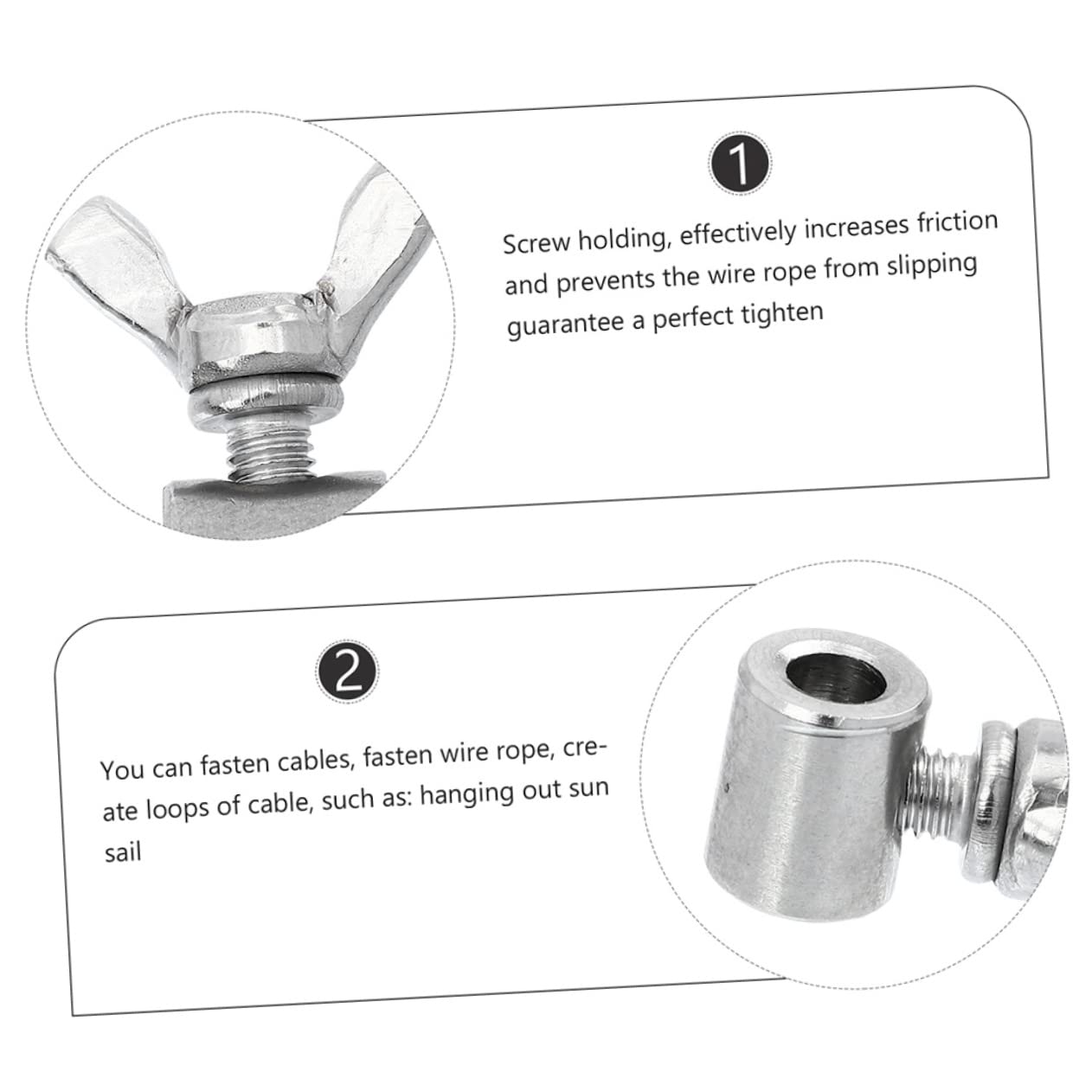 1

Screw holding, effectively increases friction and prevents the wire rope from slipping guarantee a perfect tighten

2

You can fasten cables, fasten wire rope, create loops of cable, such as: hanging out sun sail