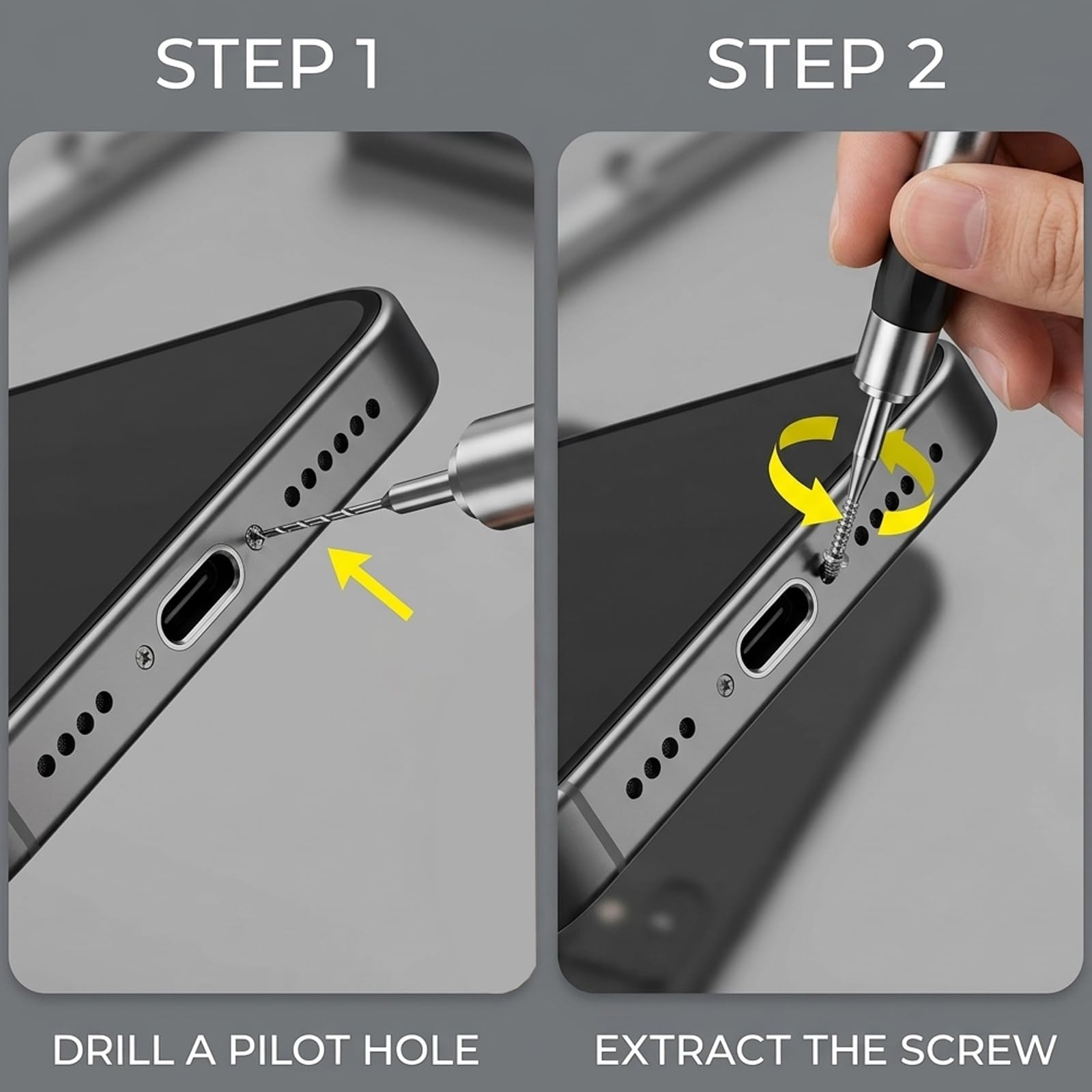 STEP 1

DRILL A PILOT HOLE

STEP 2

EXTRACT THE SCREW