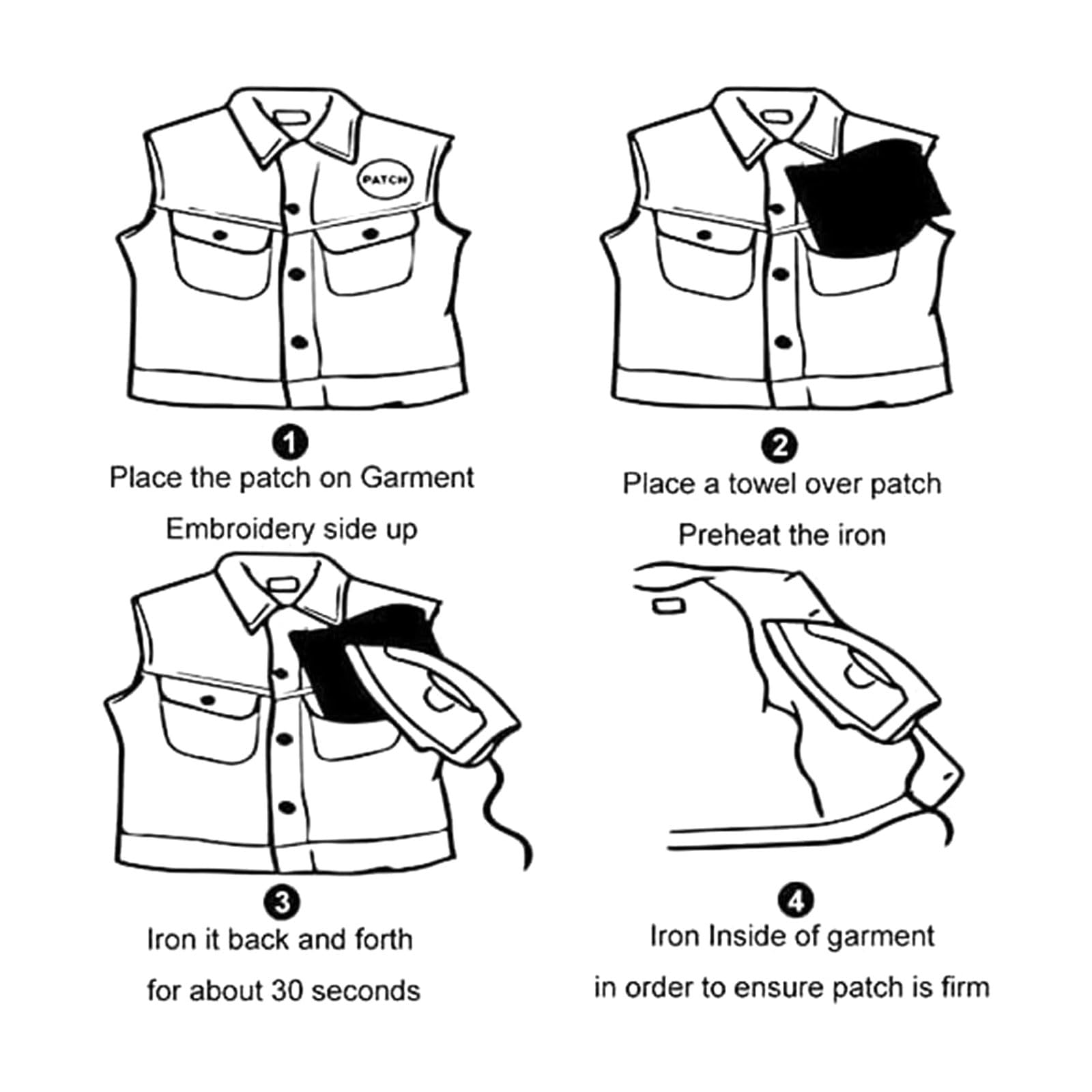 PATCH

1
Place the patch on Garment
Embroidery side up

2
Place a towel over patch
Preheat the iron

3
Iron it back and forth
for about 30 seconds

4
Iron Inside of garment
in order to ensure patch is firm