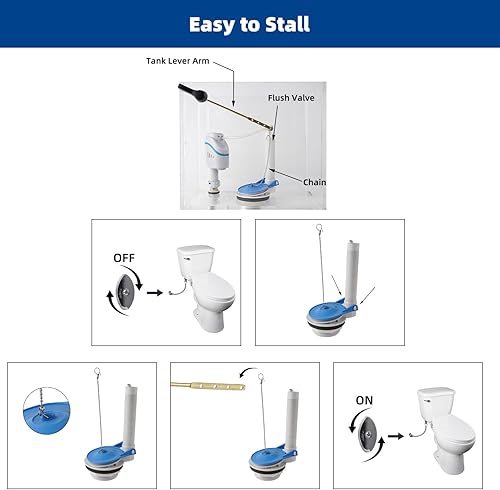 Easy to Stall

Tank Lever Arm

Flush Valve

Chain

OFF

ON