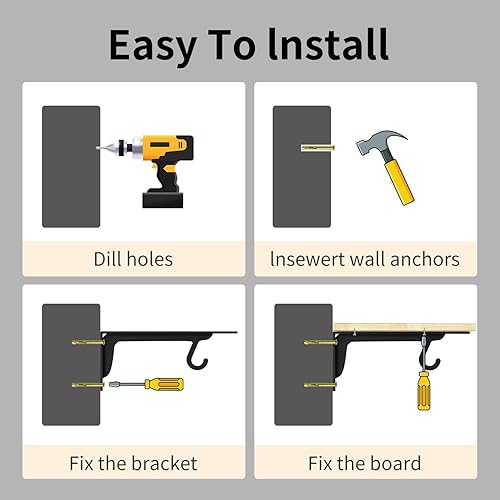 Easy To lnstall

Dill holes

lnsewert wall anchors

Fix the bracket

Fix the board