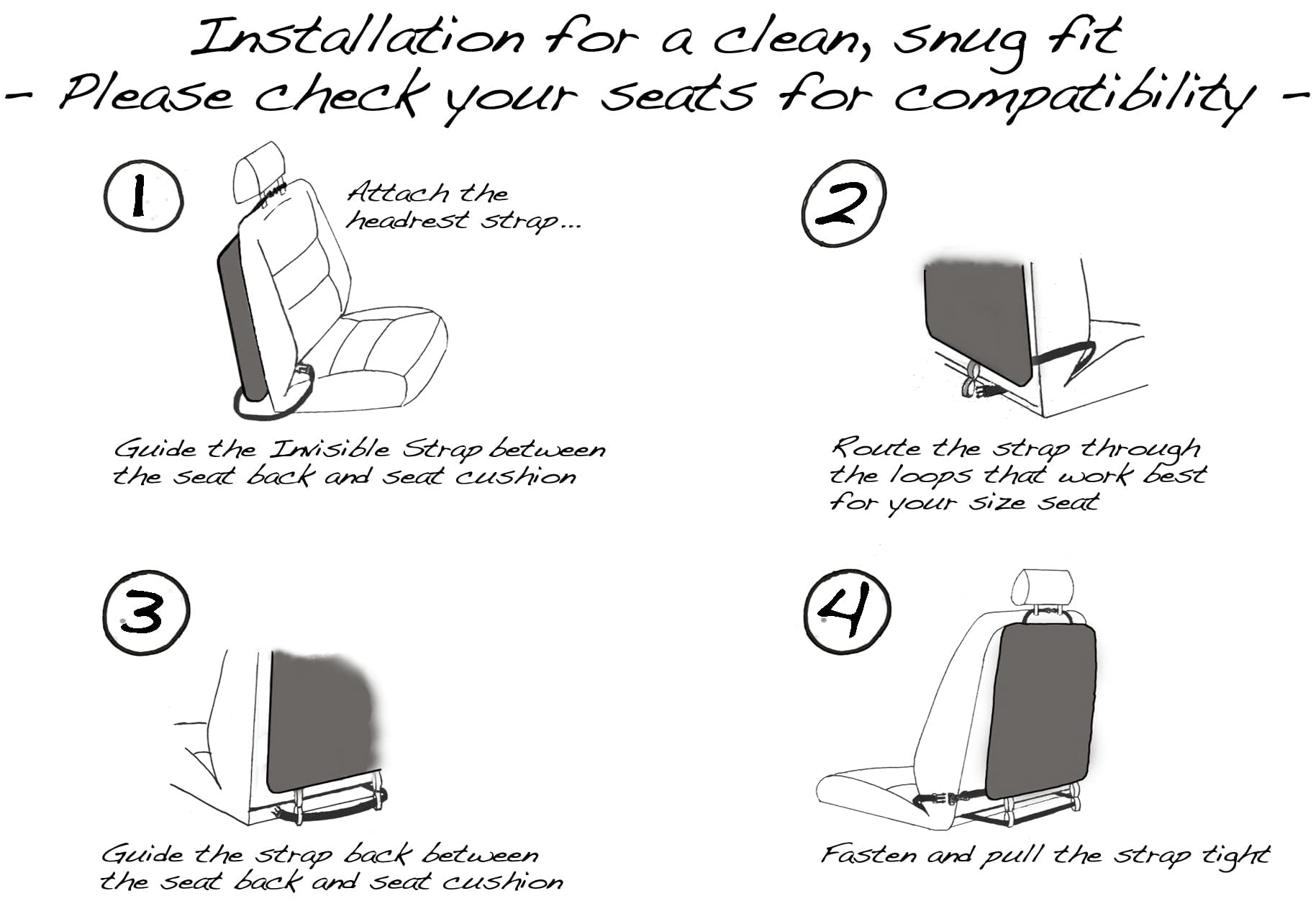 Installation for a clean, snug fit
- Please check your seats for compatibility -

1

Attach the headrest strap...

Guide the Invisible Strap between the seat back and seat cushion

2

Route the strap through the loops that work best for your size seat

3

Guide the strap back between the seat back and seat cushion

4

Fasten and pull the strap tight