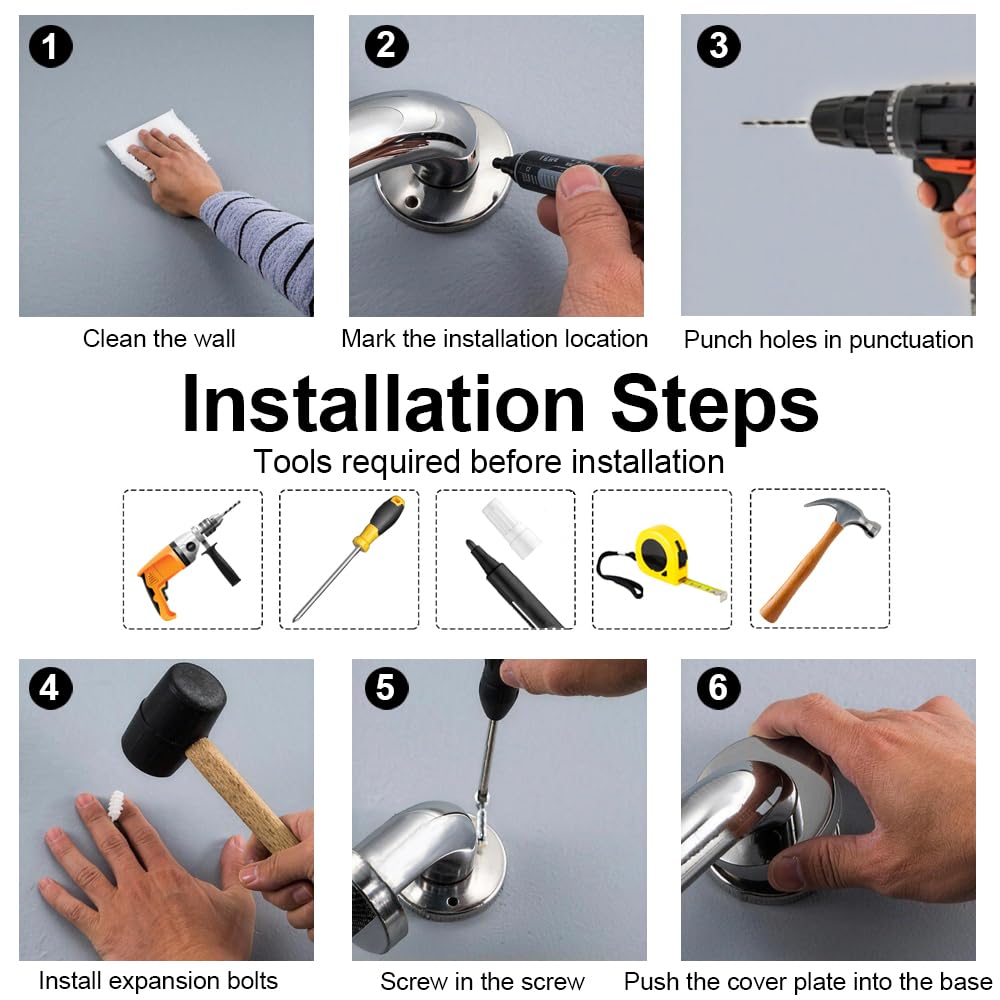 1
Clean the wall

2
Mark the installation location

3
Punch holes in punctuation

Installation Steps
Tools required before installation

4
Install expansion bolts

5
Screw in the screw

6
Push the cover plate into the base