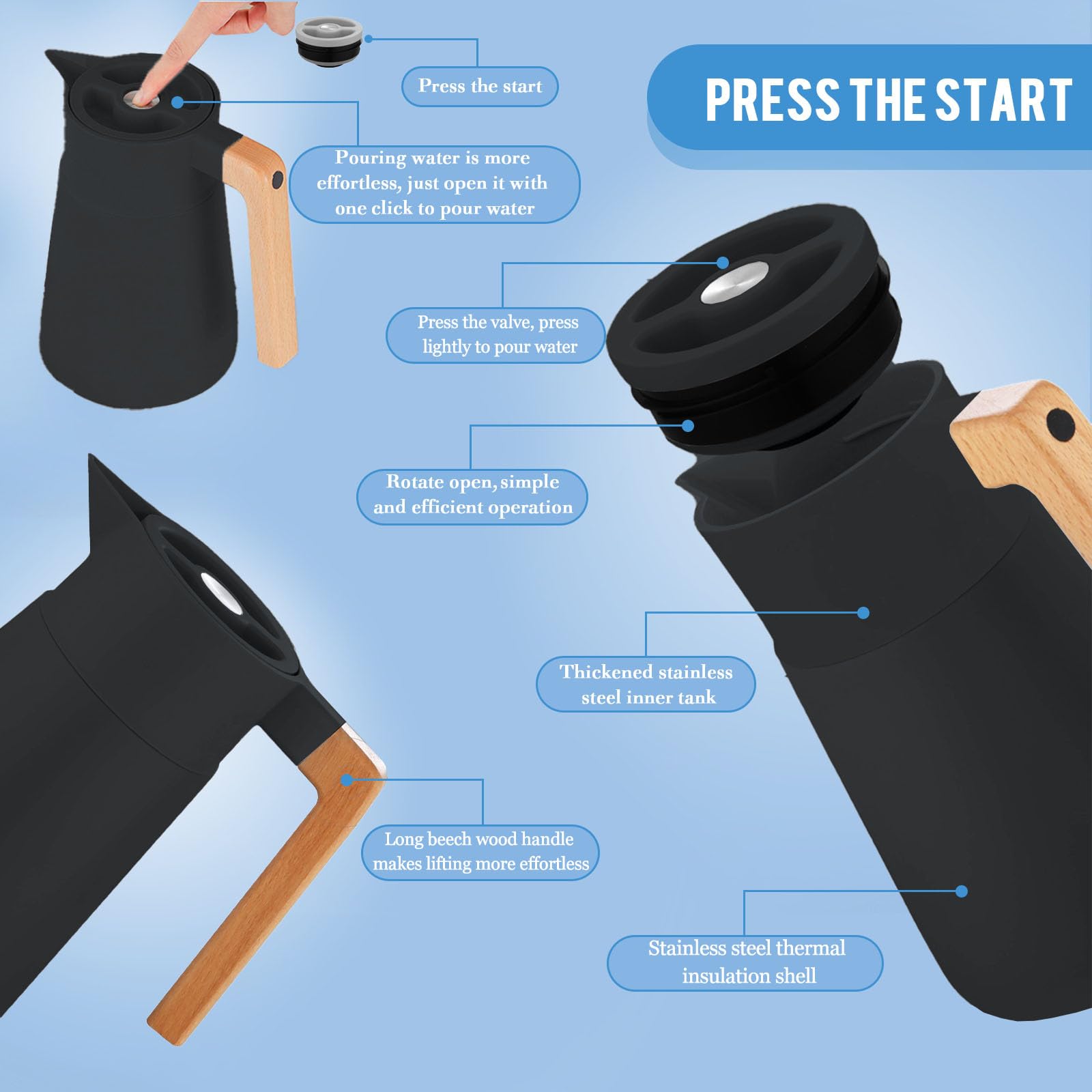 Press the start

PRESS THE START

Pouring water is more effortless, just open it with one click to pour water

Press the valve, press lightly to pour water

Rotate open, simple and efficient operation

Thickened stainless steel inner tank

Long beech wood handle makes lifting more effortless

Stainless steel thermal insulation shell