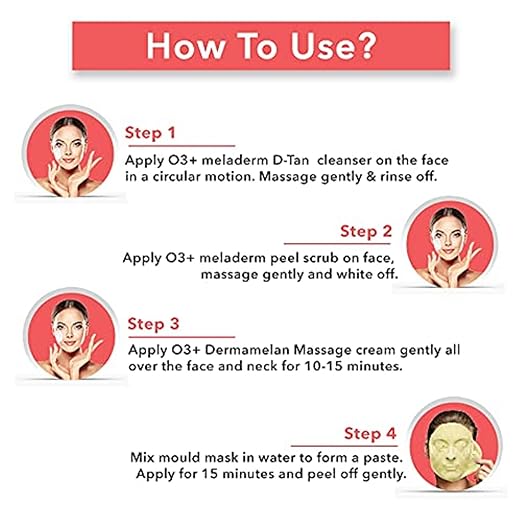 How To Use?

Step 1
Apply O3+ meladerm D-Tan cleanser on the face in a circular motion. Massage gently & rinse off.

Step 2
Apply O3+ meladerm peel scrub on face, massage gently and white off.

Step 3
Apply O3+ Dermamelan Massage cream gently all over the face and neck for 10-15 minutes.

Step 4
Mix mould mask in water to form a paste. Apply for 15 minutes and peel off gently.