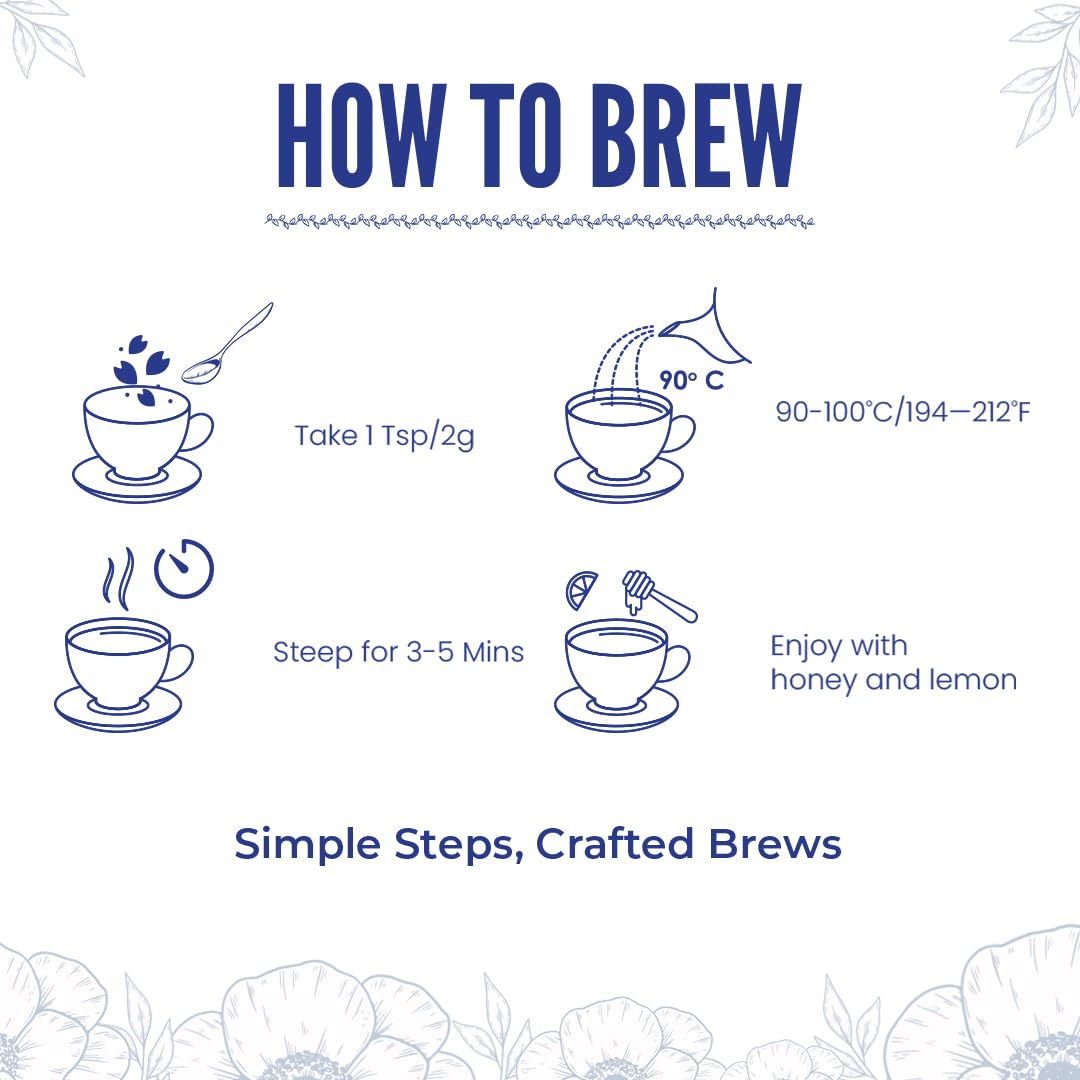 HOW TO BREW

Take 1 Tsp/2g

90° C

90-100°C/194—212°F

Steep for 3-5 Mins

Enjoy with honey and lemon

Simple Steps, Crafted Brews