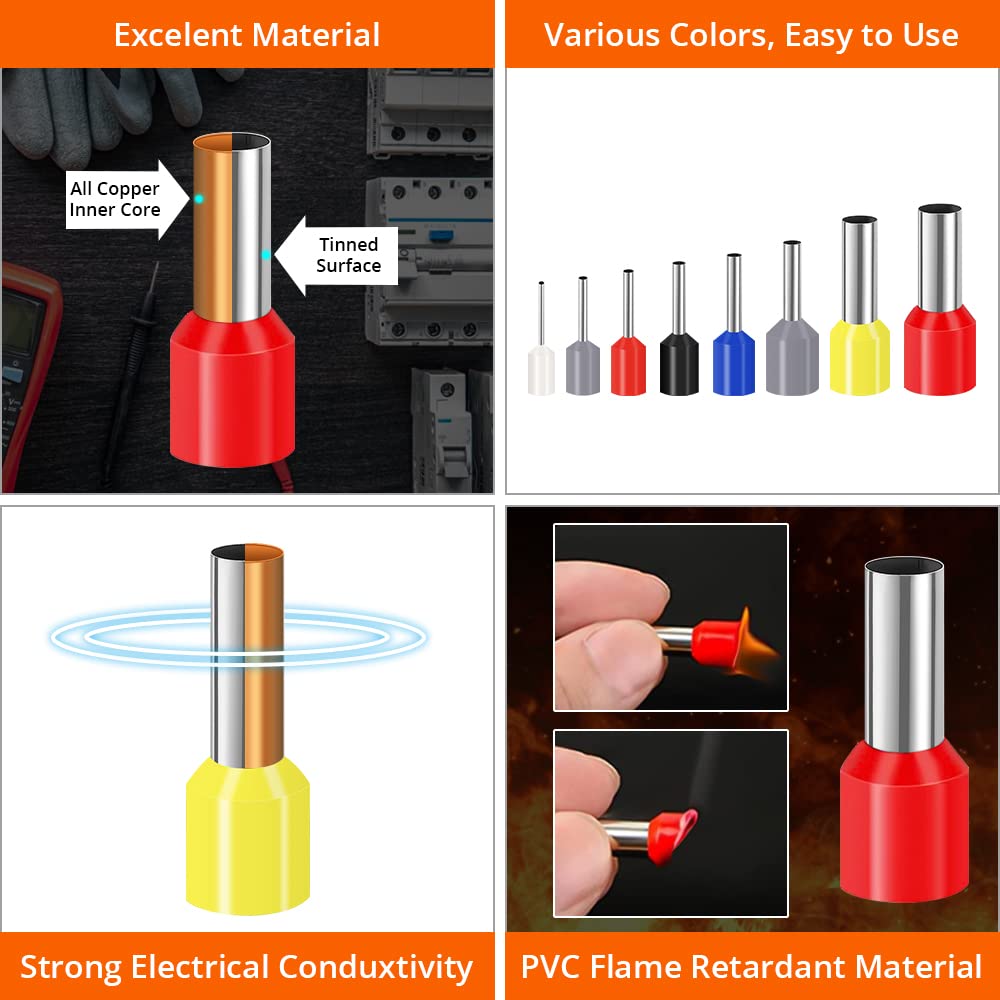 Excelent Material

All Copper Inner Core

Tinned Surface

Various Colors, Easy to Use

Strong Electrical Conduxtivity

PVC Flame Retardant Material