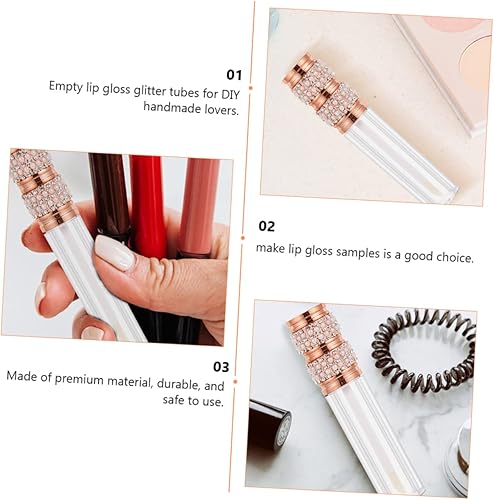 01
Empty lip gloss glitter tubes for DIY handmade lovers.

02
make lip gloss samples is a good choice.

03
Made of premium material, durable, and safe to use.