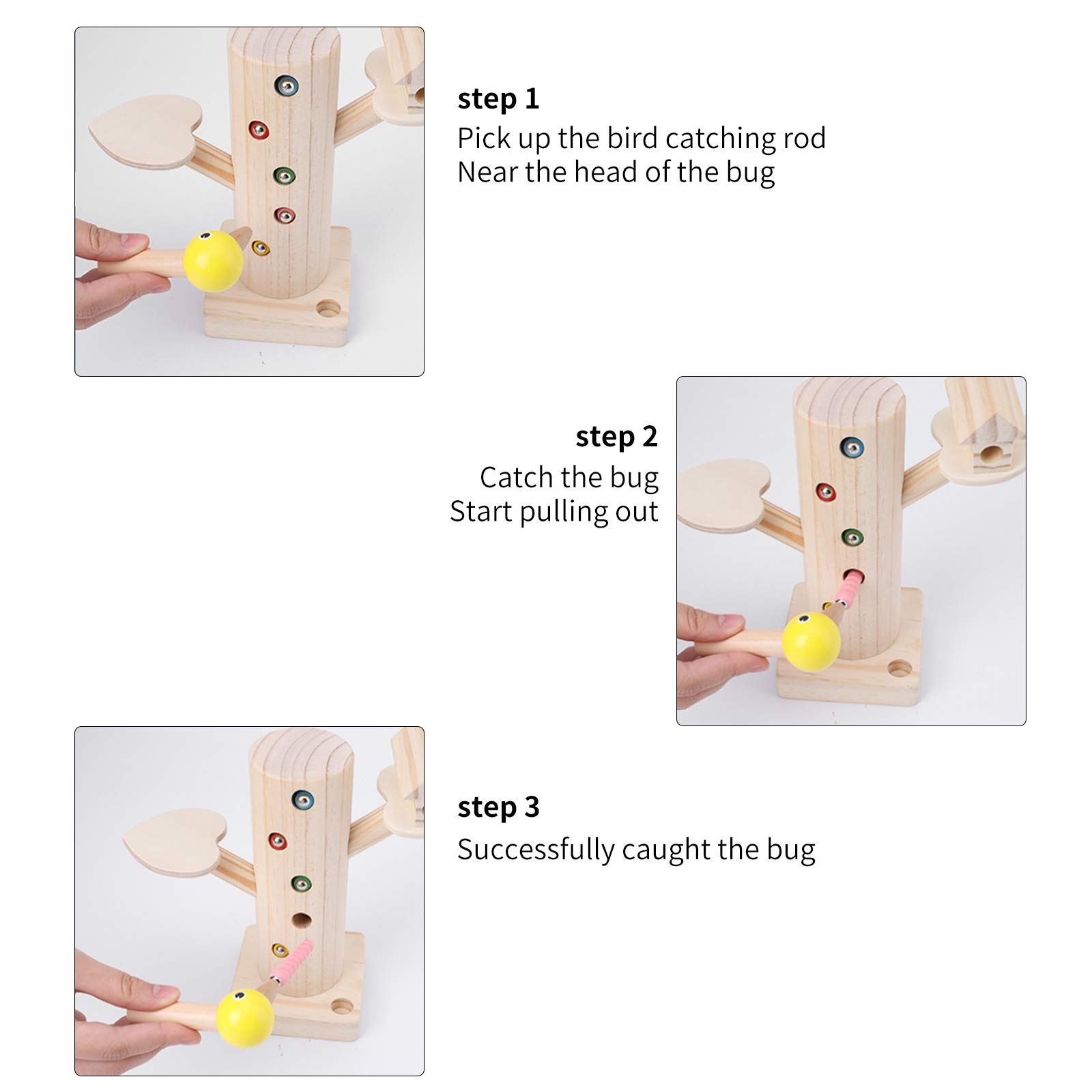 step 1
Pick up the bird catching rod
Near the head of the bug

step 2
Catch the bug
Start pulling out

step 3
Successfully caught the bug