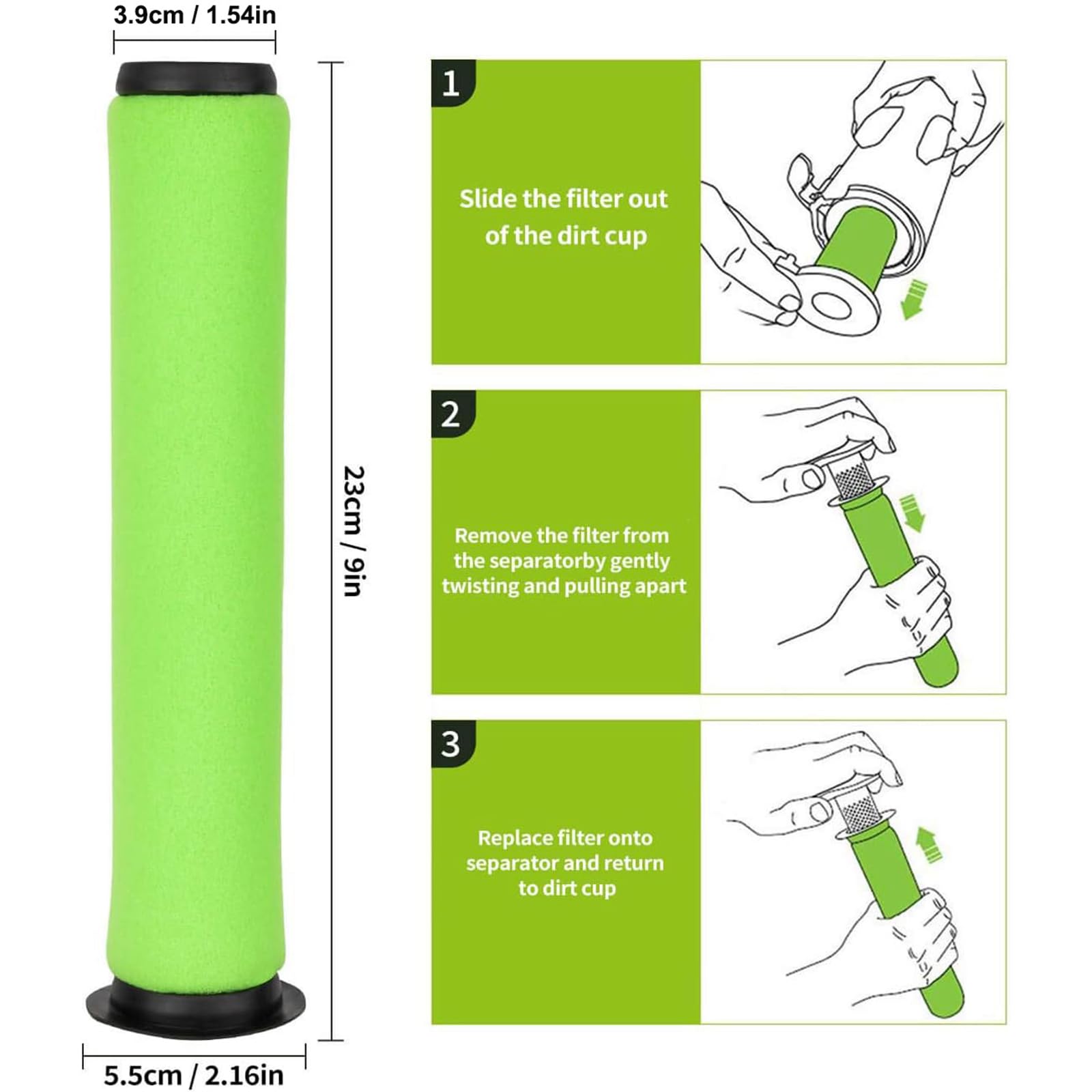 3.9cm / 1.54in

23cm / 9in

5.5cm / 2.16in

1

Slide the filter out of the dirt cup

2

Remove the filter from the separatorby gently twisting and pulling apart

3

Replace filter onto separator and return to dirt cup