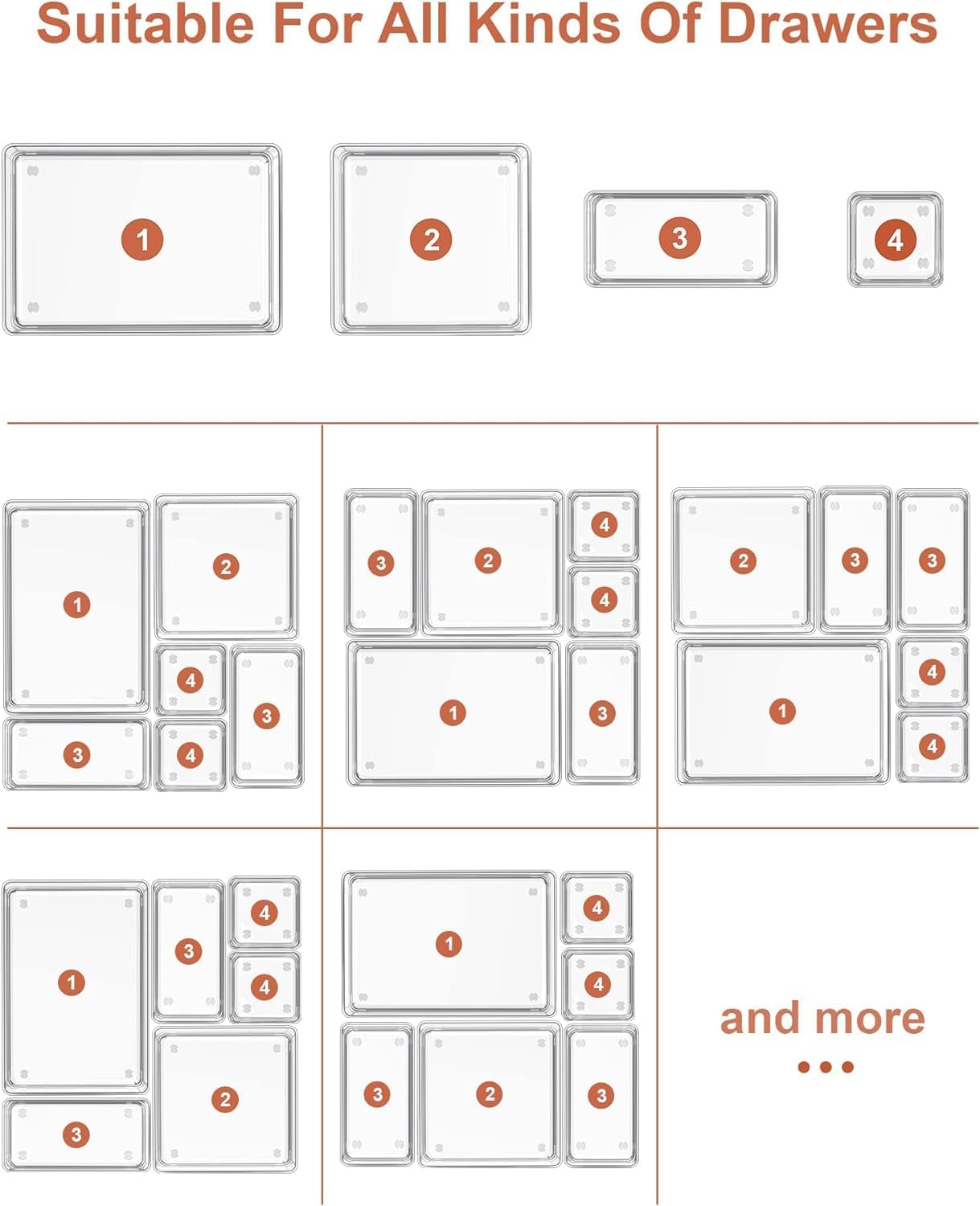 Suitable For All Kinds Of Drawers

1 2 3 4

1 2 4 3 3 4

3 2 4 4 1 3

2 3 3 1 4 4

1 3 4 4 2 3

1 4 4 3 2 3

and more
...