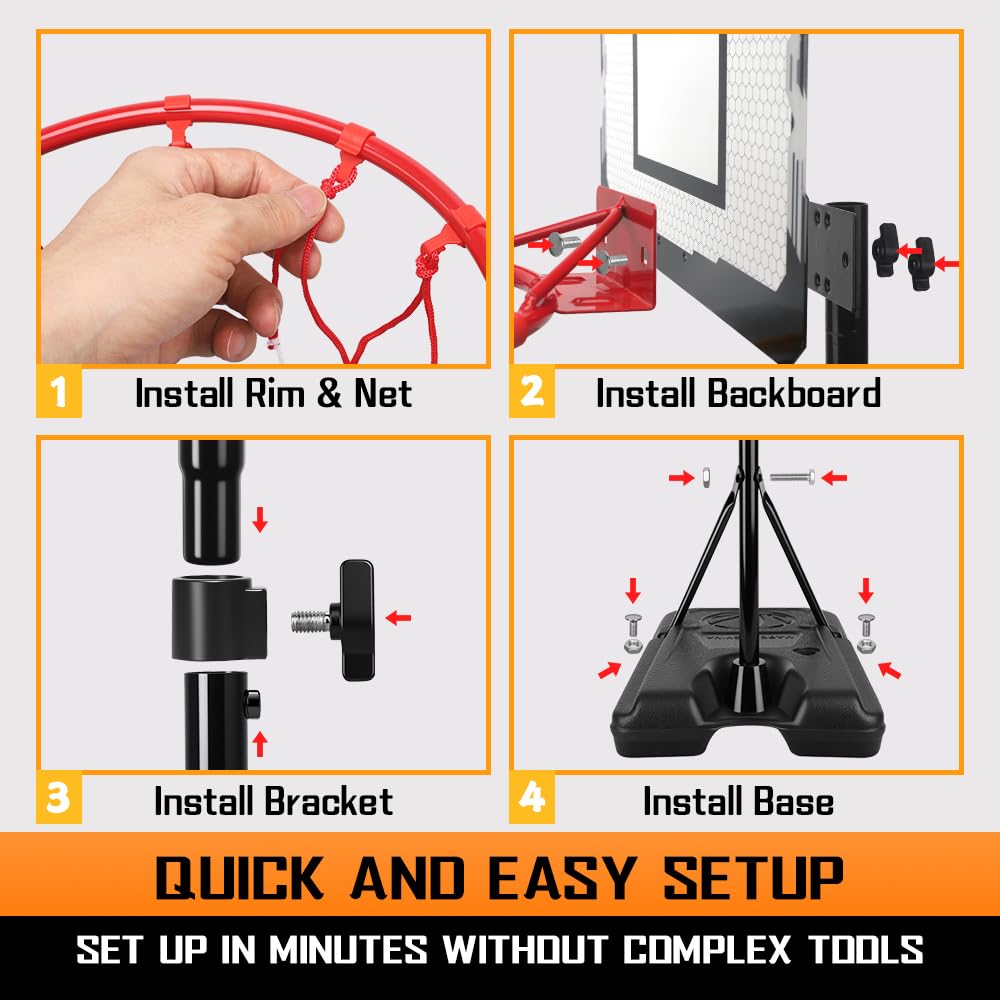 1 Install Rim & Net

2 Install Backboard

3 Install Bracket

4 Install Base

QUICK AND EASY SETUP

SET UP IN MINUTES WITHOUT COMPLEX TOOLS